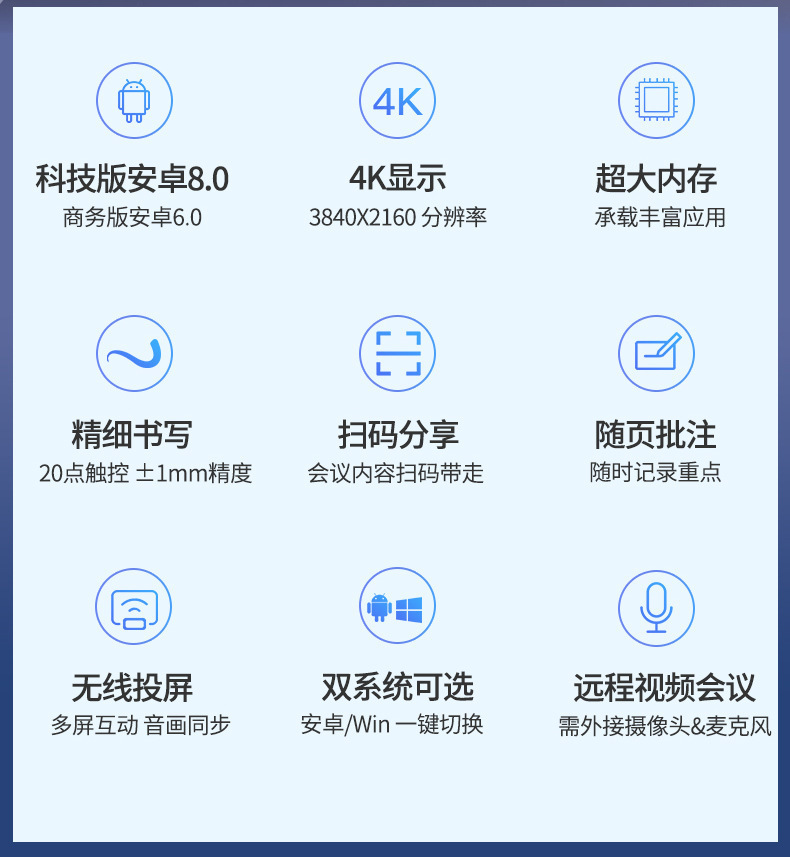 4K

科技版安卓8.0
商务版安卓6.0

4K显示
3840X2160 分辨率

超大内存
承载丰富应用

精细书写
20点触控 ±1mm精度

扫码分享
会议内容扫码带走

随页批注
随时记录重点

无线投屏
多屏互动 音画同步

双系统可选
安卓/Win 一键切换

远程视频会议
需外接摄像头&麦克风