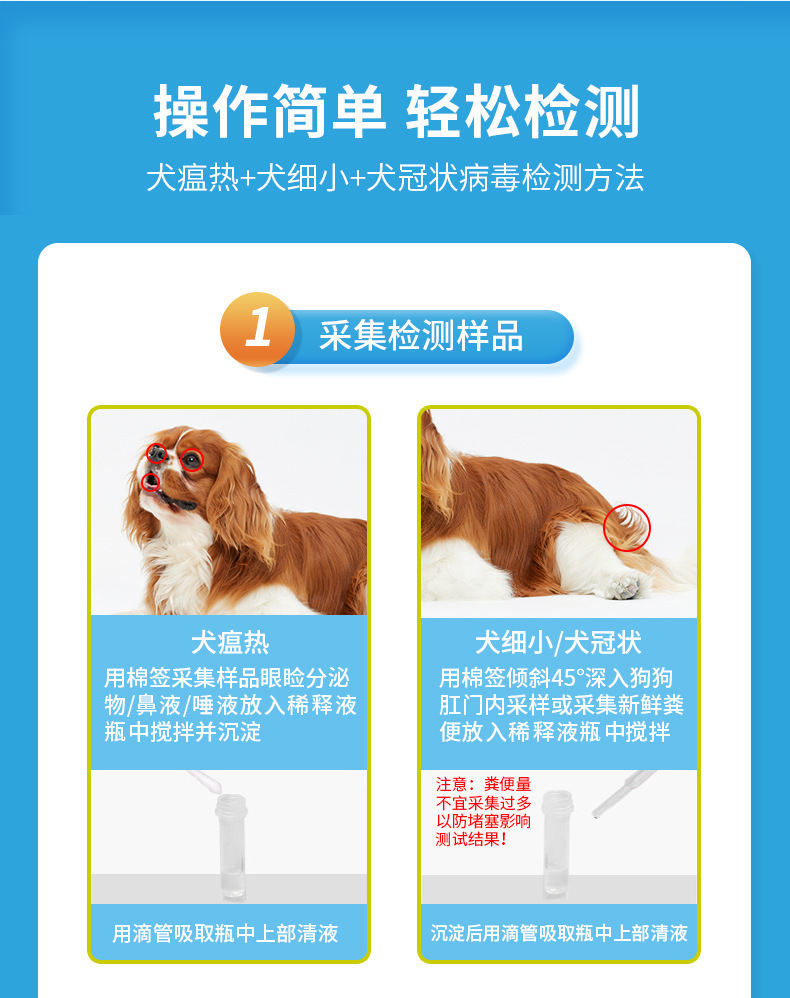 操作简单 轻松检测

犬瘟热+犬细小+犬冠状病毒检测方法

1 采集检测样品

犬瘟热
用棉签采集样品眼睑分泌物/鼻液/唾液放入稀释液瓶中搅拌并沉淀

用滴管吸取瓶中上部清液

犬细小/犬冠状
用棉签倾斜45°深入狗狗肛门内采样或采集新鲜粪便放入稀释液瓶中搅拌

注意：粪便量不宜采集过多以防堵塞影响测试结果！

沉淀后用滴管吸取瓶中上部清液