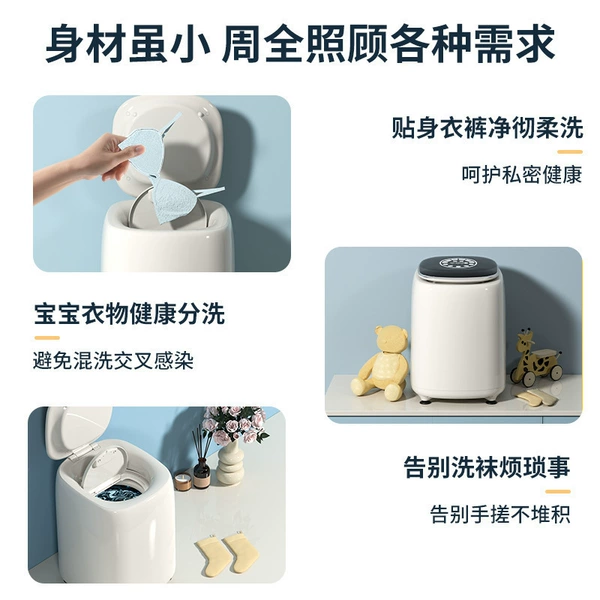 身材虽小 周全照顾各种需求

贴身衣裤净彻柔洗

呵护私密健康

宝宝衣物健康分洗

避免混洗交叉感染

告别洗袜烦琐事

告别手搓不堆积