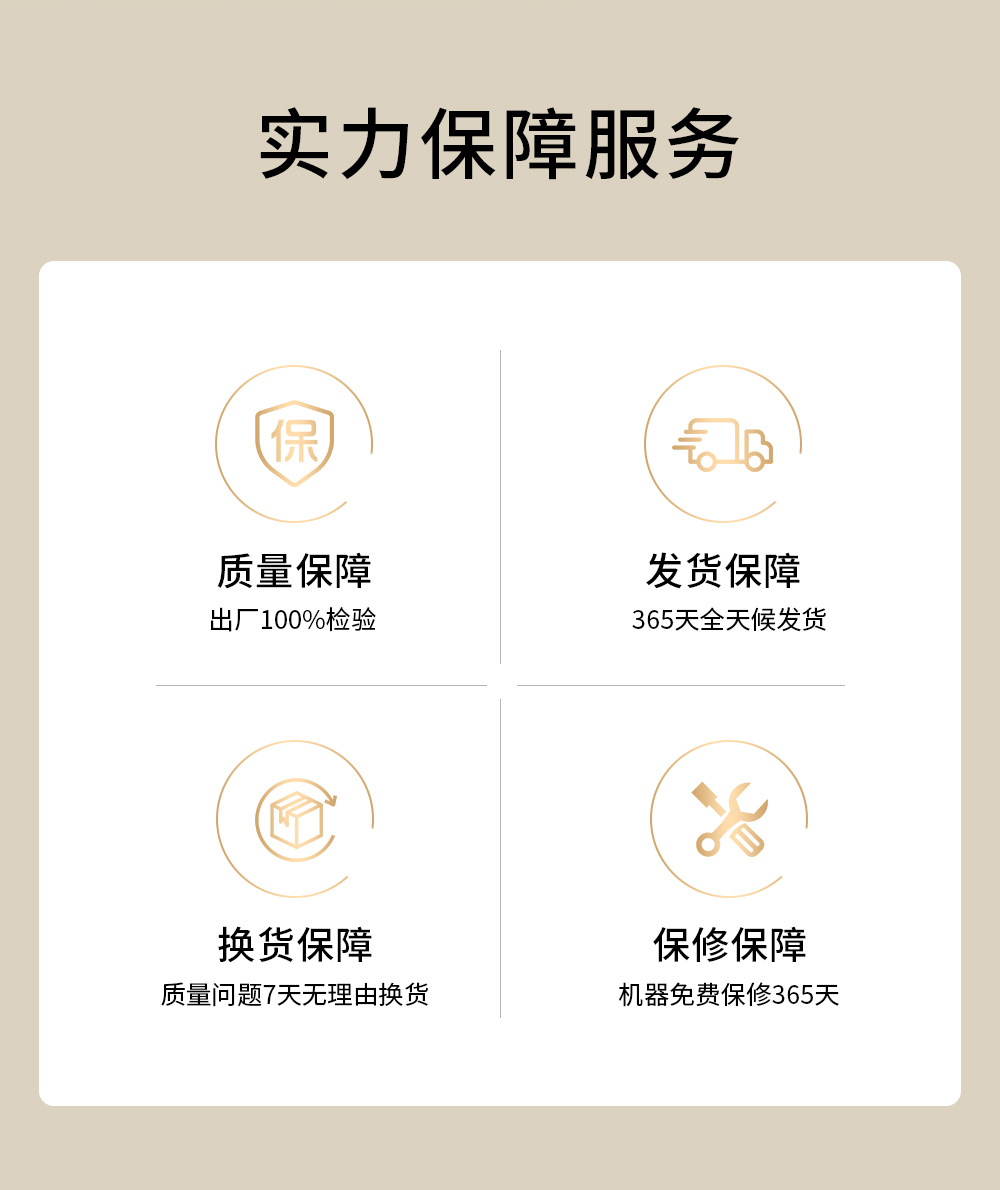 实力保障服务

保

质量保障

出厂100%检验

发货保障

365天全天候发货

换货保障

质量问题7天无理由换货

保修保障

机器免费保修365天