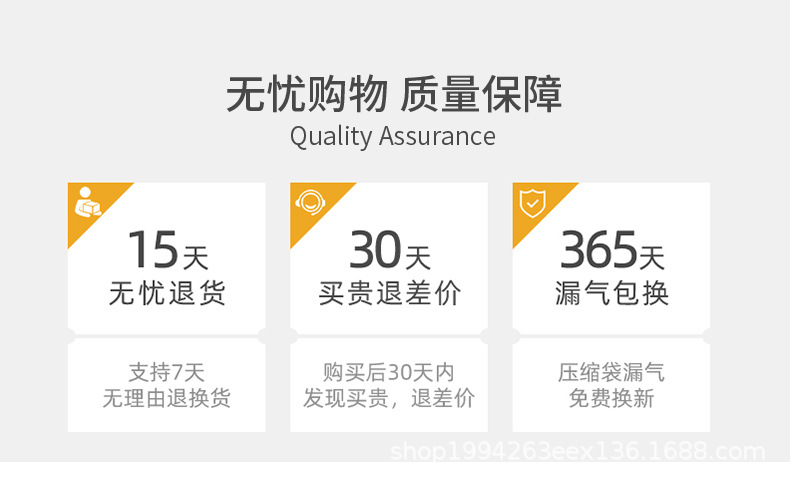 无忧购物 质量保障
Quality Assurance

15天
无忧退货

支持7天
无理由退换货

30天
买贵退差价

购买后30天内
发现买贵，退差价

365天
漏气包换

压缩袋漏气
免费换新

shop1994263eex136.1688.com