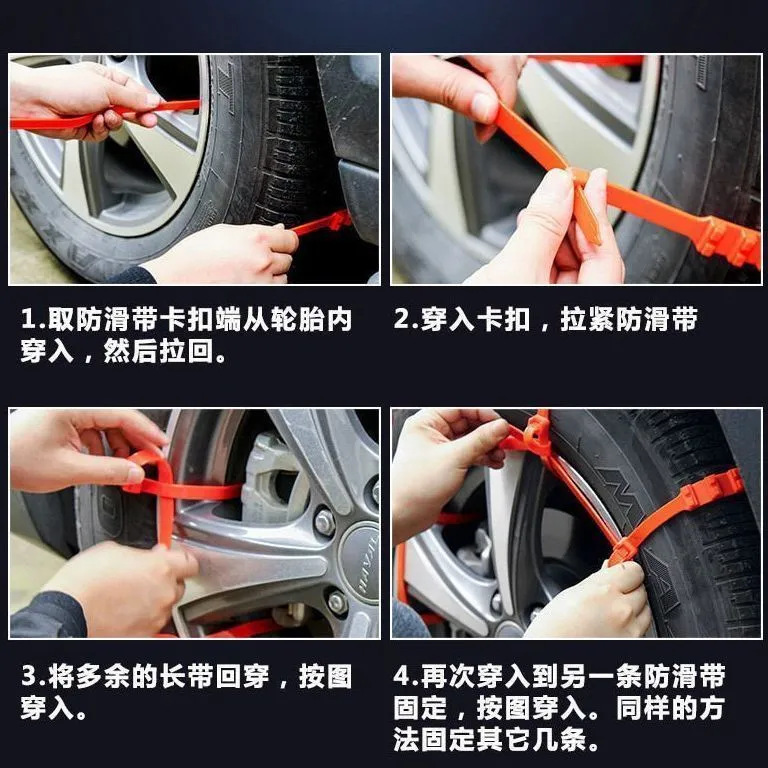 1.取防滑带卡扣端从轮胎内穿入，然后拉回。

2.穿入卡扣，拉紧防滑带

3.将多余的长带回穿，按图穿入。

4.再次穿入到另一条防滑带固定，按图穿入。同样的方法固定其它几条。