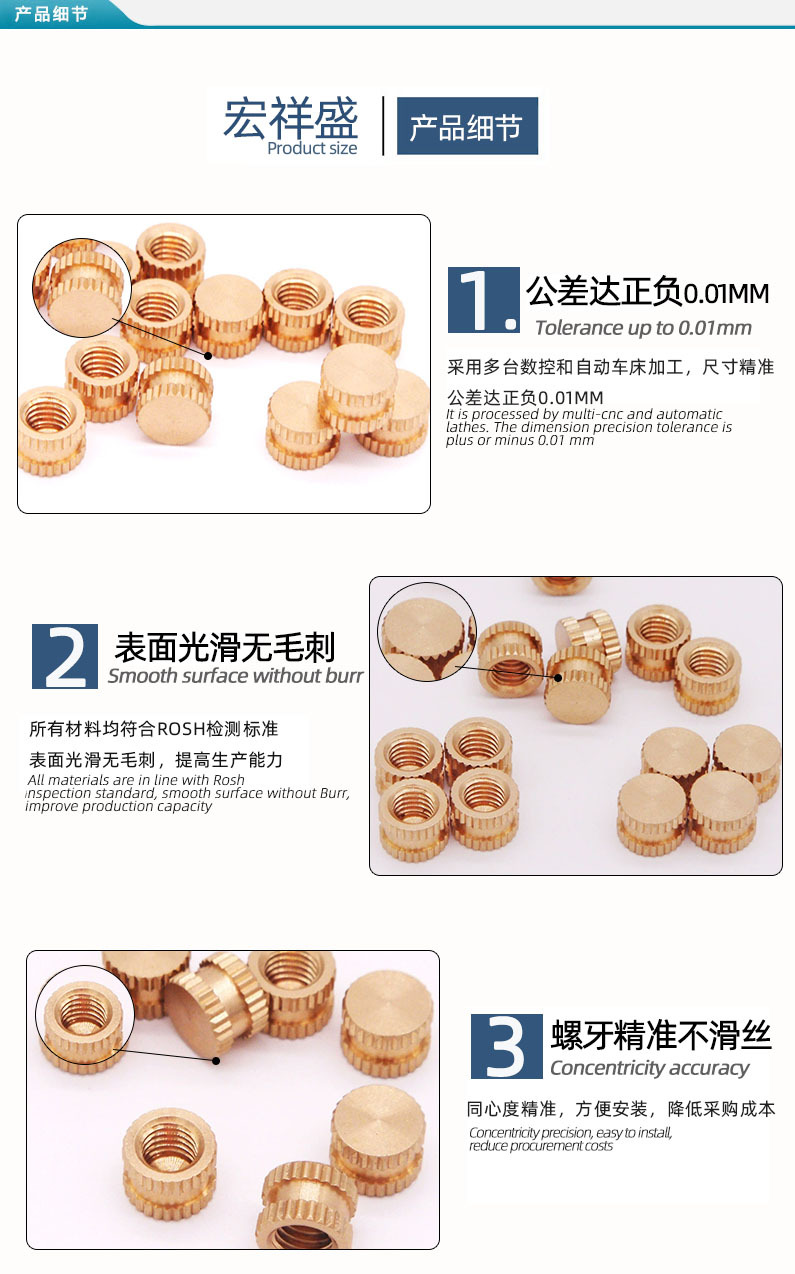 产品细节

宏祥盛
Product size
产品细节

1. 公差达正负0.01MM
Tolerance up to 0.01mm

采用多台数控和自动车床加工，尺寸精准
公差达正负0.01MM
It is processed by multi-cnc and automatic lathes. The dimension precision tolerance is plus or minus 0.01 mm

2 表面光滑无毛刺
Smooth surface without burr

所有材料均符合ROSH检测标准
表面光滑无毛刺，提高生产能力
All materials are in line with Rosh inspection standard, smooth surface without Burr, improve production capacity

3 螺牙精准不滑丝
Concentricity accuracy

同心度精准，方便安装，降低采购成本
Concentricity precision, easy to install, reduce procurement costs