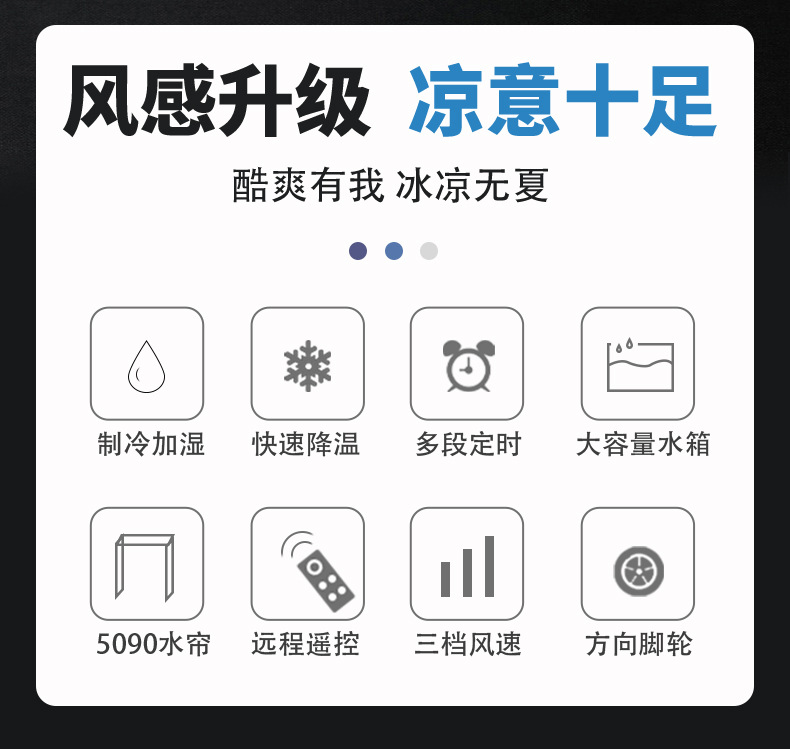 风感升级 凉意十足

酷爽有我 冰凉无夏

制冷加湿

快速降温

多段定时

大容量水箱

5090水帘

远程遥控

三档风速

方向脚轮