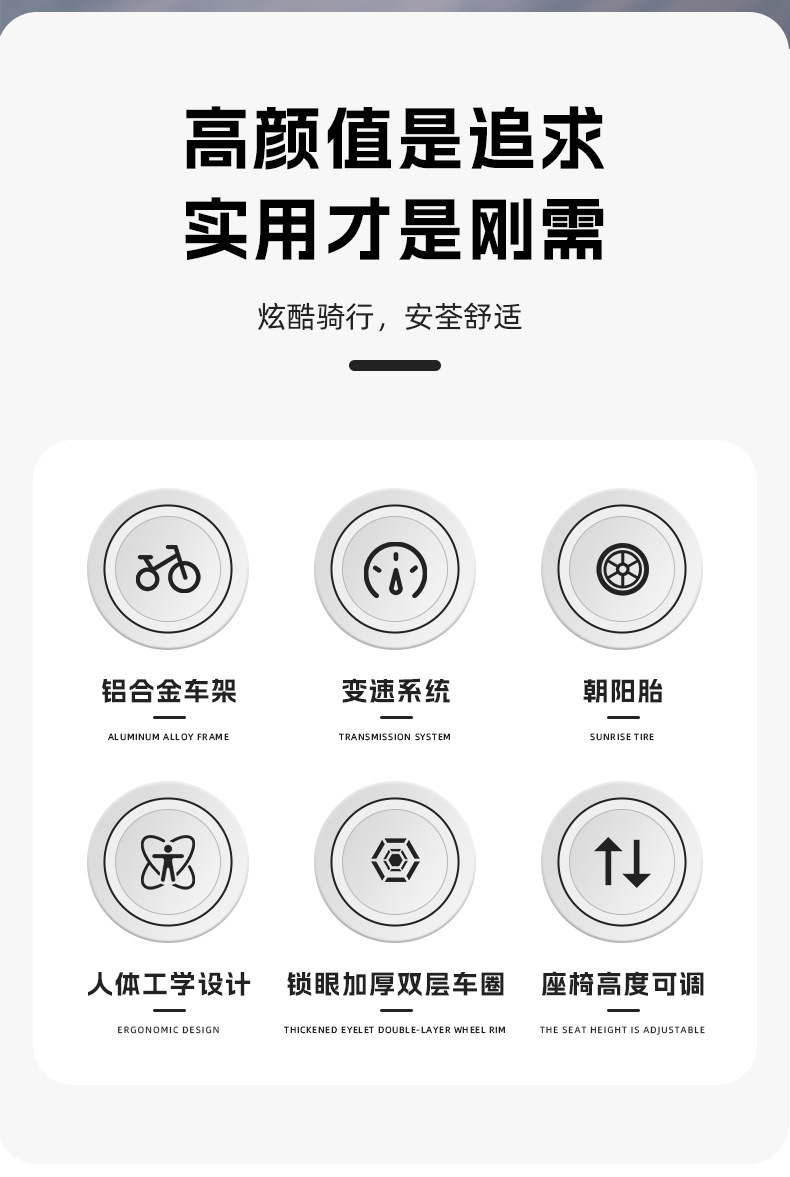 高颜值是追求
实用才是刚需

炫酷骑行，安荃舒适

铝合金车架
ALUMINUM ALLOY FRAME

变速系统
TRANSMISSION SYSTEM

朝阳胎
SUNRISE TIRE

人体工学设计
ERGONOMIC DESIGN

锁眼加厚双层车圈
THICKENED EYELET DOUBLE-LAYER WHEEL RIM

座椅高度可调
THE SEAT HEIGHT IS ADJUSTABLE