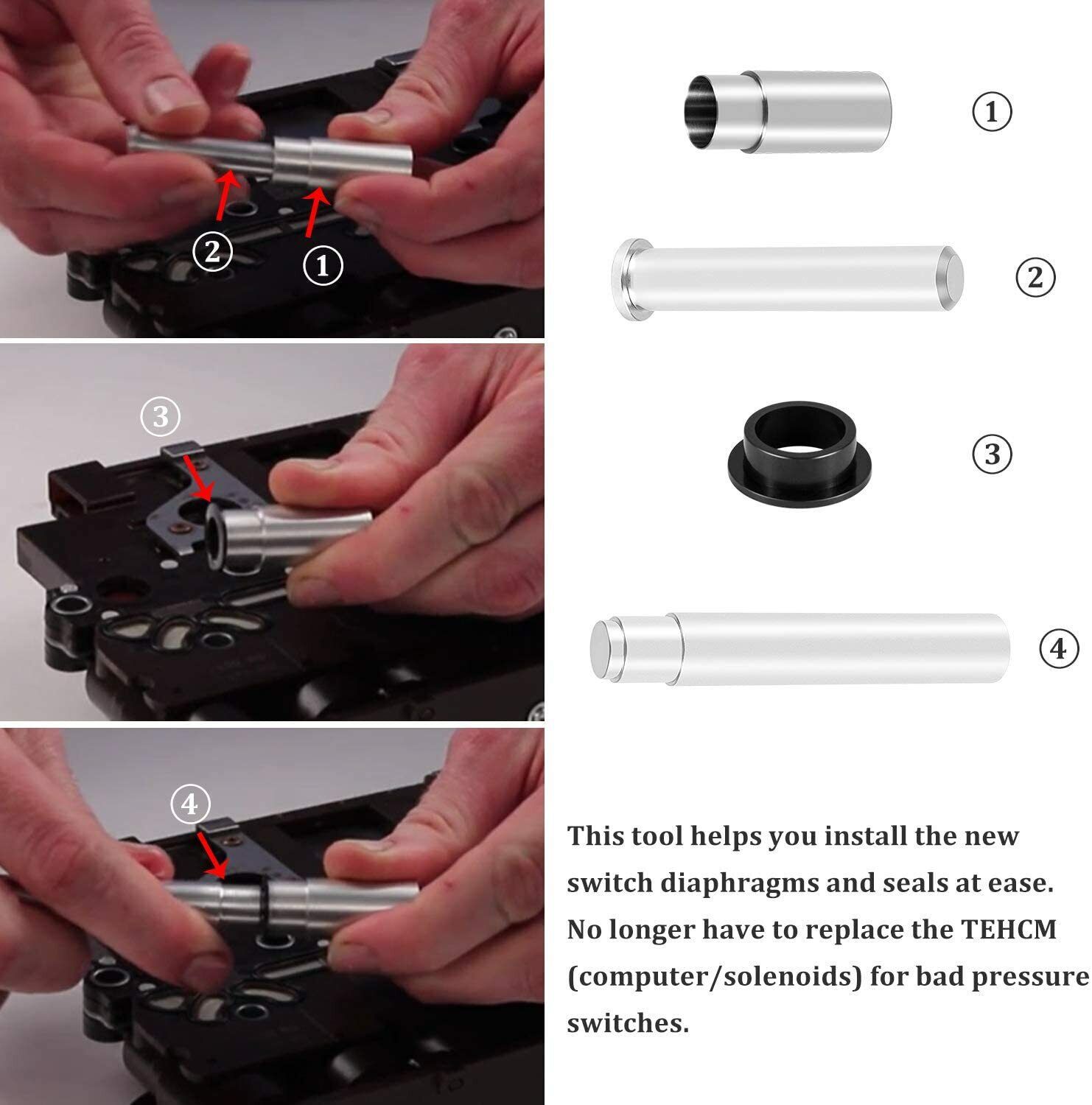 ②

①

③

④

①

②

③

④

This tool helps you install the new switch diaphragms and seals at ease. No longer have to replace the TEHCM (computer/solenoids) for bad pressure switches.