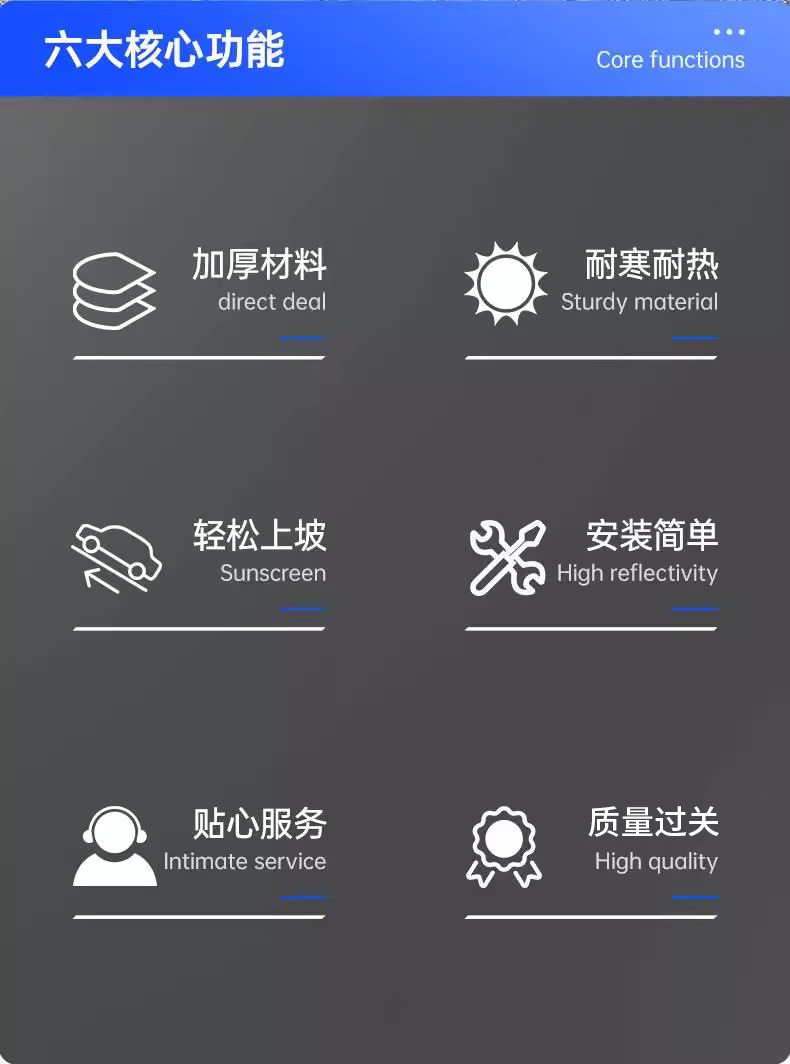 六大核心功能

Core functions

加厚材料
direct deal

耐寒耐热
Sturdy material

轻松上坡
Sunscreen

安装简单
High reflectivity

贴心服务
Intimate service

质量过关
High quality