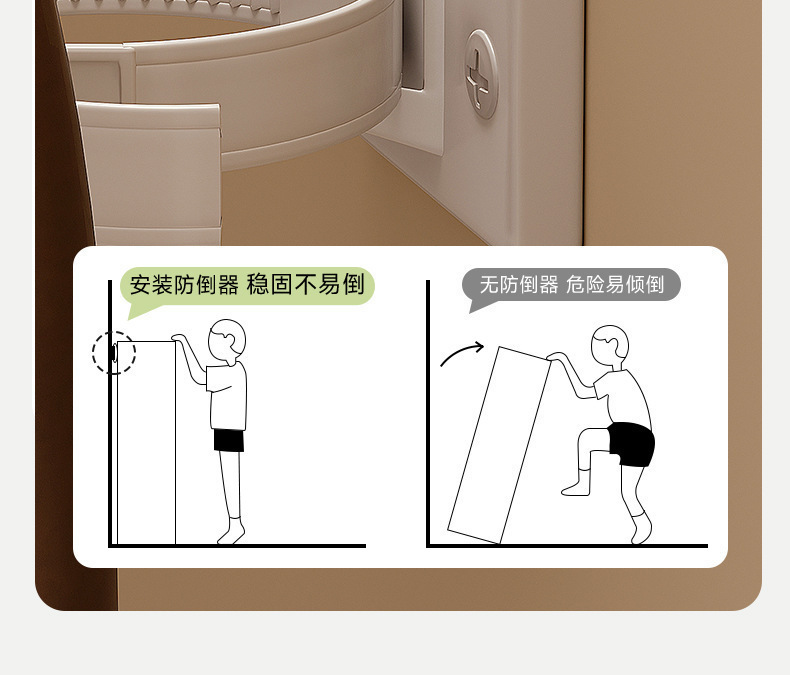 安装防倒器 稳固不易倒

无防倒器 危险易倾倒