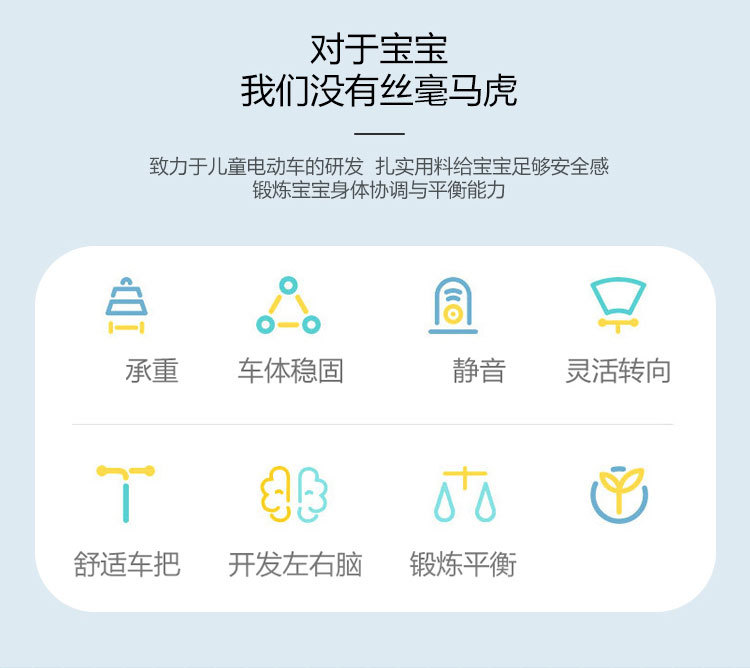 对于宝宝
我们没有丝毫马虎

致力于儿童电动车的研发 扎实用料给宝宝足够安全感
锻炼宝宝身体协调与平衡能力

承重

车体稳固

静音

灵活转向

舒适车把

开发左右脑

锻炼平衡