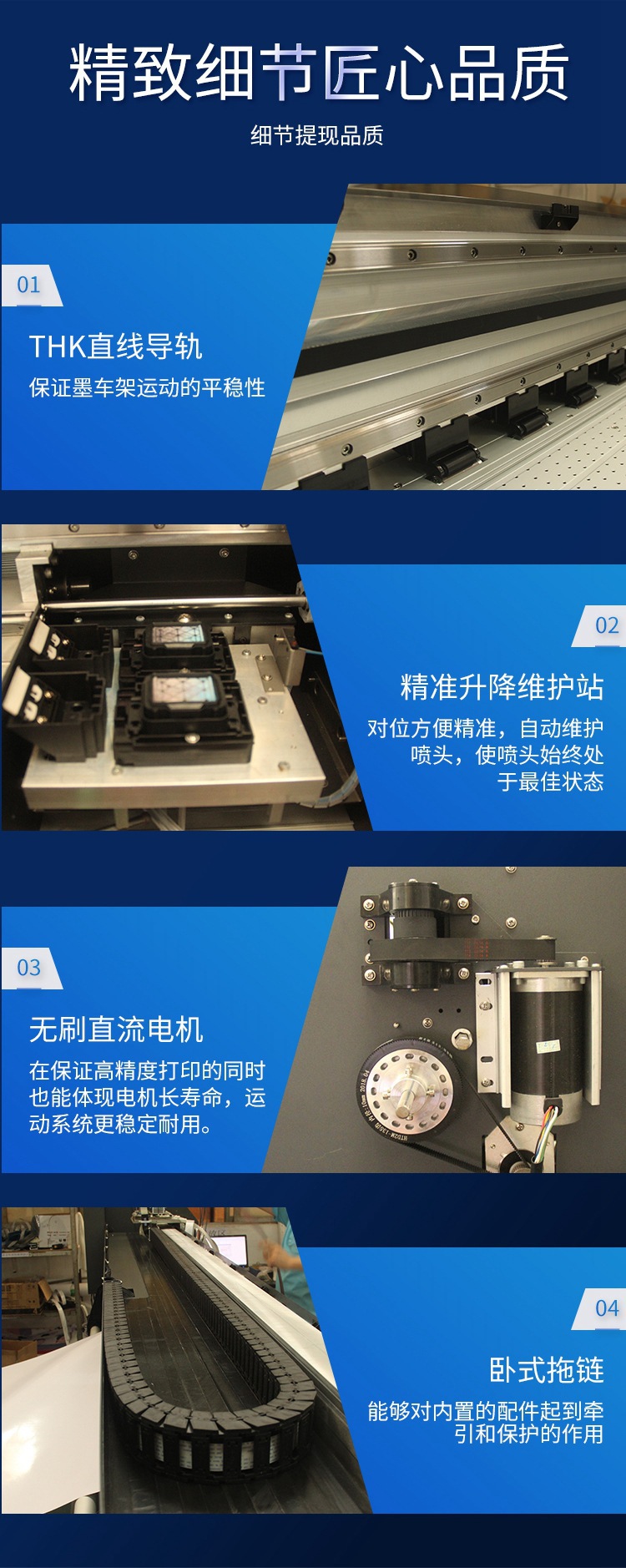 精致细节匠心品质

细节提现品质

01

THK直线导轨

保证墨车架运动的平稳性

02

精准升降维护站

对位方便精准，自动维护喷头，使喷头始终处于最佳状态

03

无刷直流电机

在保证高精度打印的同时也能体现电机长寿命，运动系统更稳定耐用。

04

卧式拖链

能够对内置的配件起到牵引和保护的作用