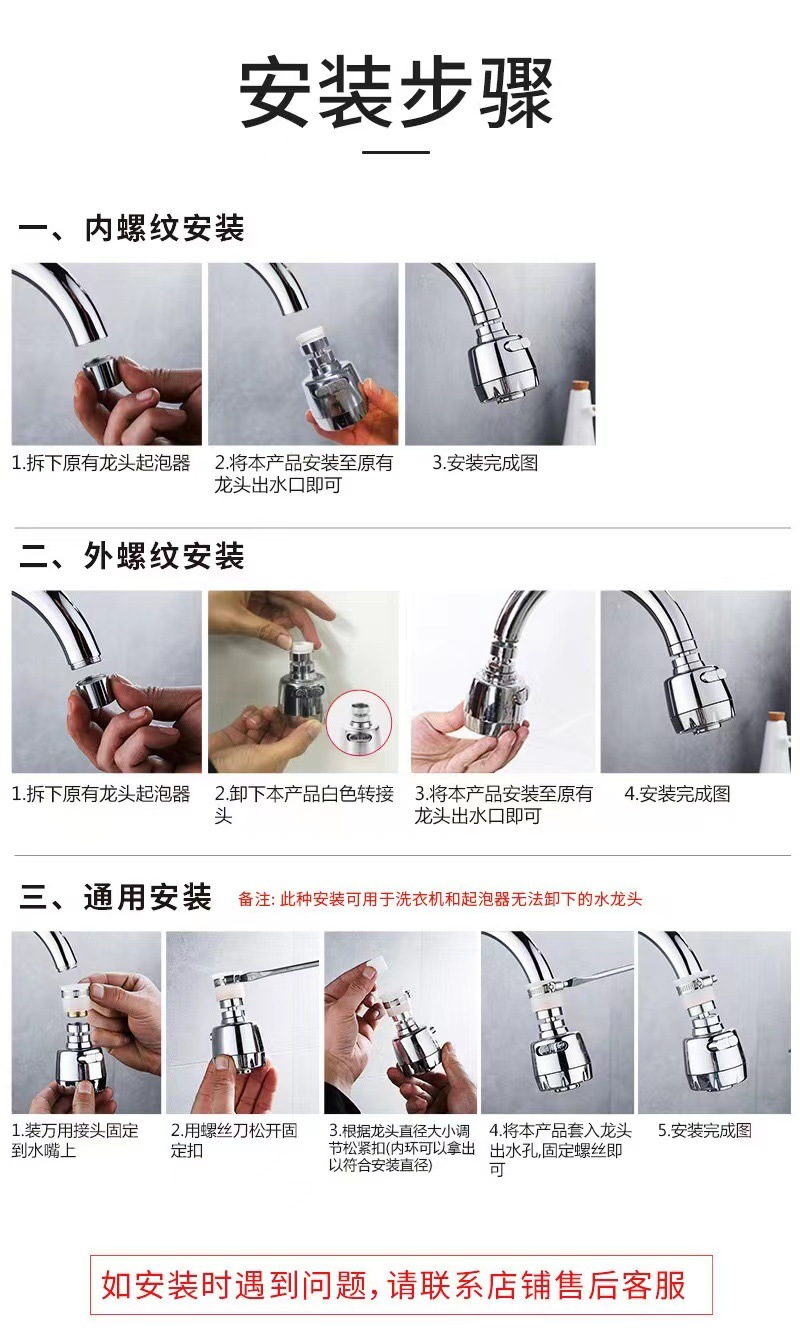 安装步骤

一、内螺纹安装

1.拆下原有龙头起泡器

2.将本产品安装至原有龙头出水口即可

3.安装完成图

二、外螺纹安装

1.拆下原有龙头起泡器

2.卸下本产品白色转接头

3.将本产品安装至原有龙头出水口即可

4.安装完成图

三、通用安装

备注: 此种安装可用于洗衣机和起泡器无法卸下的水龙头

1.装万用接头固定到水嘴上

2.用螺丝刀松开固定扣

3.根据龙头直径大小调节松紧扣(内环可以拿出以符合安装直径)

4.将本产品套入龙头出水孔,固定螺丝即可

5.安装完成图

如安装时遇到问题,请联系店铺售后客服