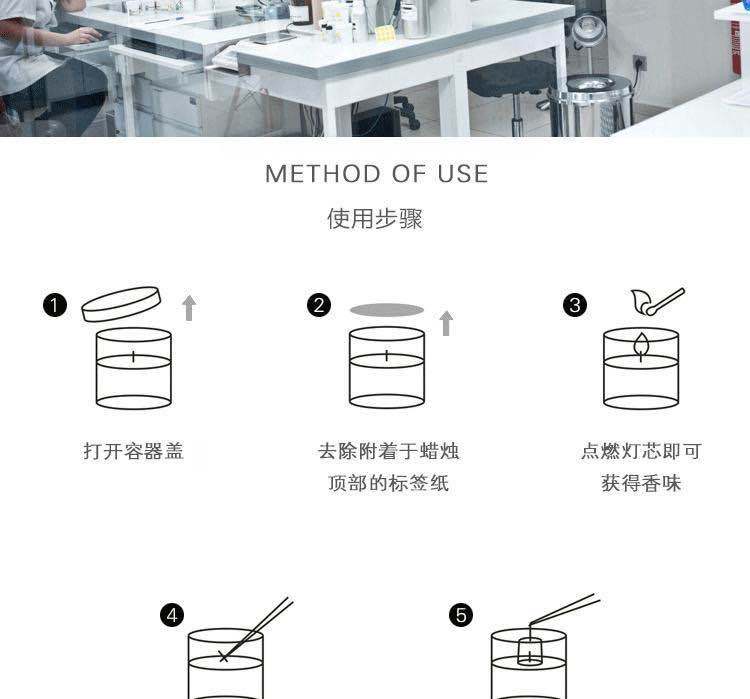 METHOD OF USE

使用步骤

1

打开容器盖

2

去除附着于蜡烛顶部的标签纸

3

点燃灯芯即可获得香味

4

5