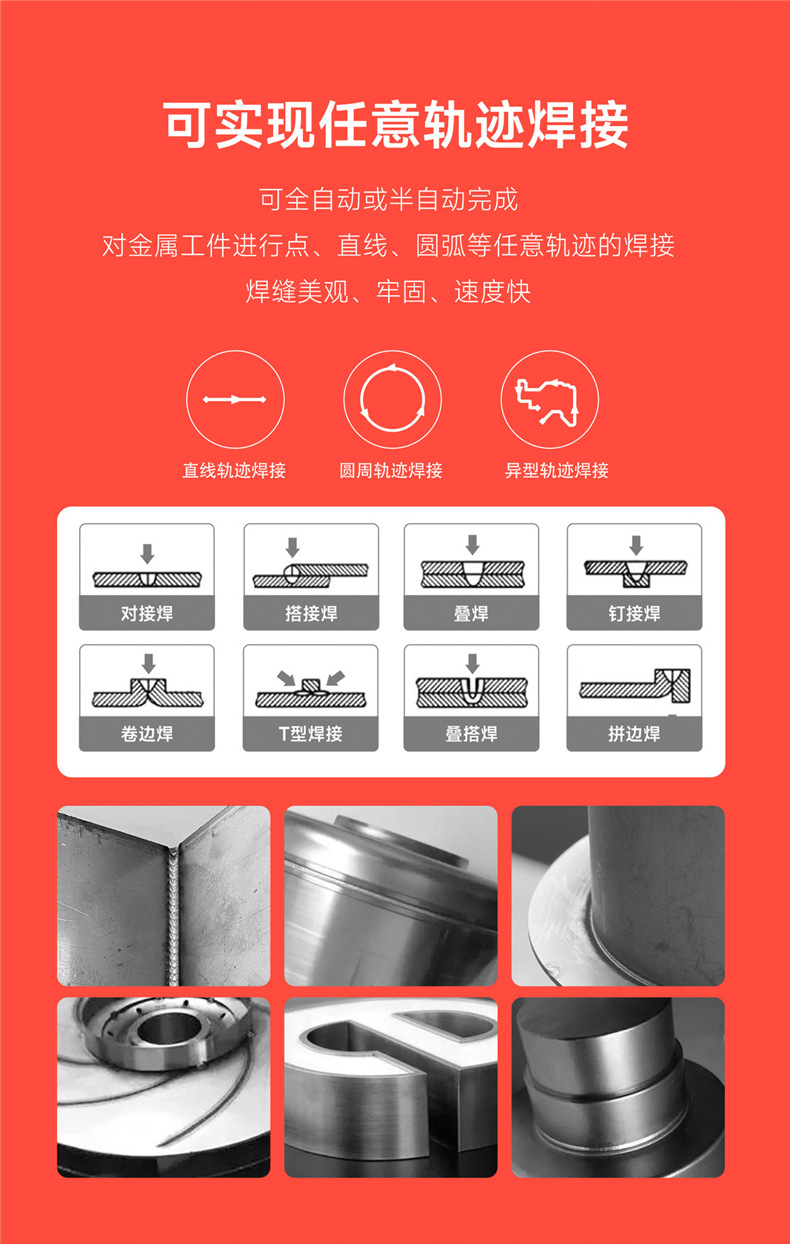 可实现任意轨迹焊接

可全自动或半自动完成
对金属工件进行点、直线、圆弧等任意轨迹的焊接
焊缝美观、牢固、速度快

直线轨迹焊接

圆周轨迹焊接

异型轨迹焊接

对接焊

搭接焊

叠焊

钉接焊

卷边焊

T型焊接

叠搭焊

拼边焊