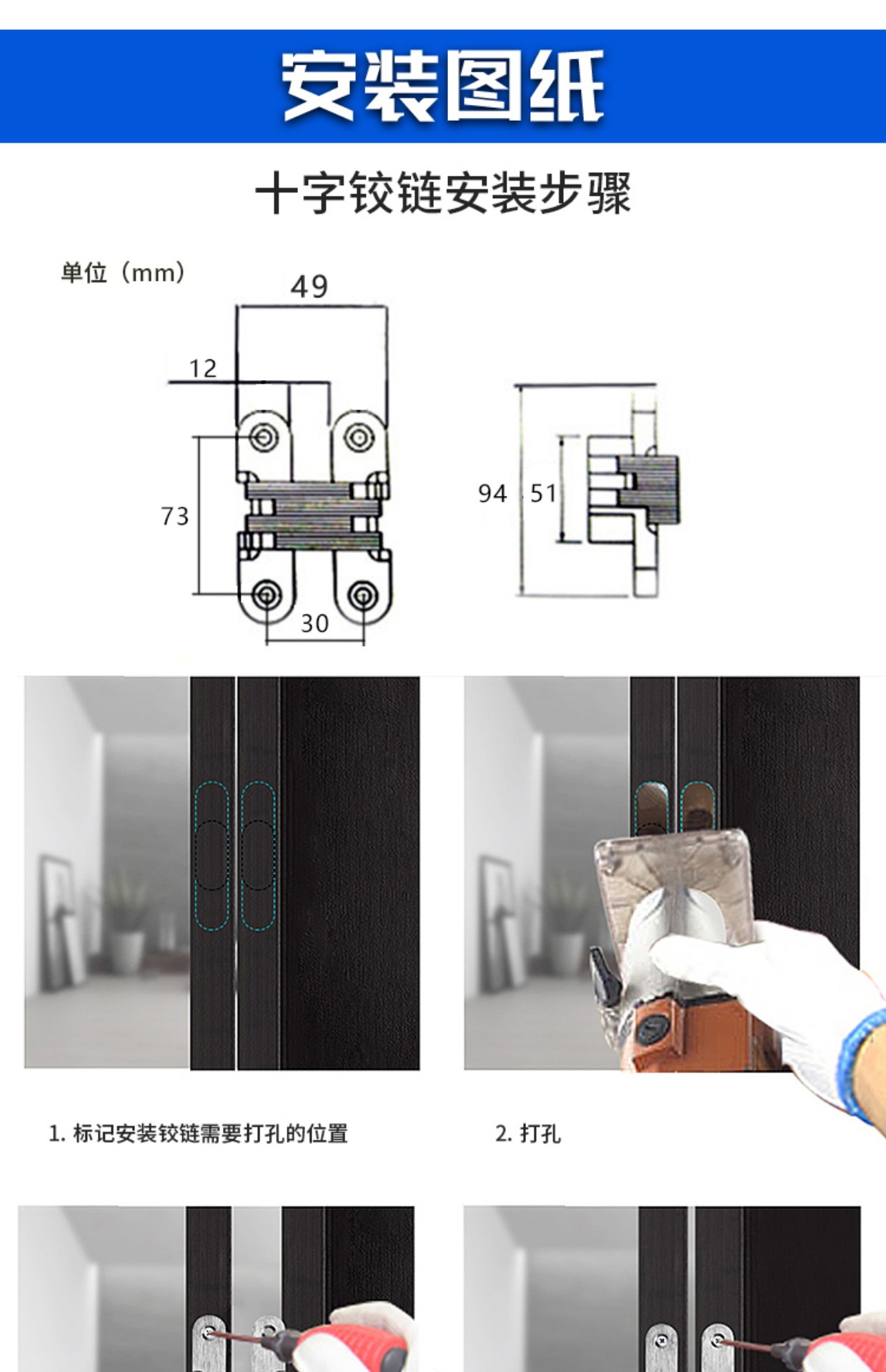 安装图纸

十字铰链安装步骤

单位（mm）

49

12

73

30

94

51

1. 标记安装铰链需要打孔的位置

2. 打孔