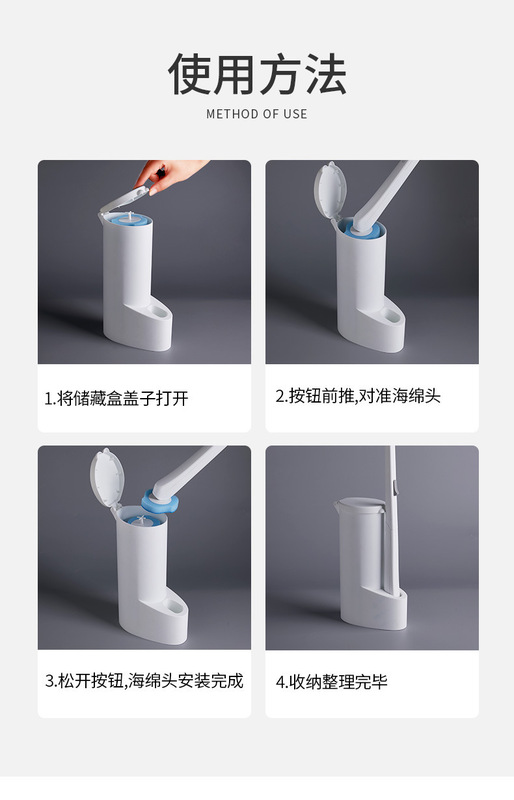 使用方法

METHOD OF USE

1.将储藏盒盖子打开

2.按钮前推,对准海绵头

3.松开按钮,海绵头安装完成

4.收纳整理完毕