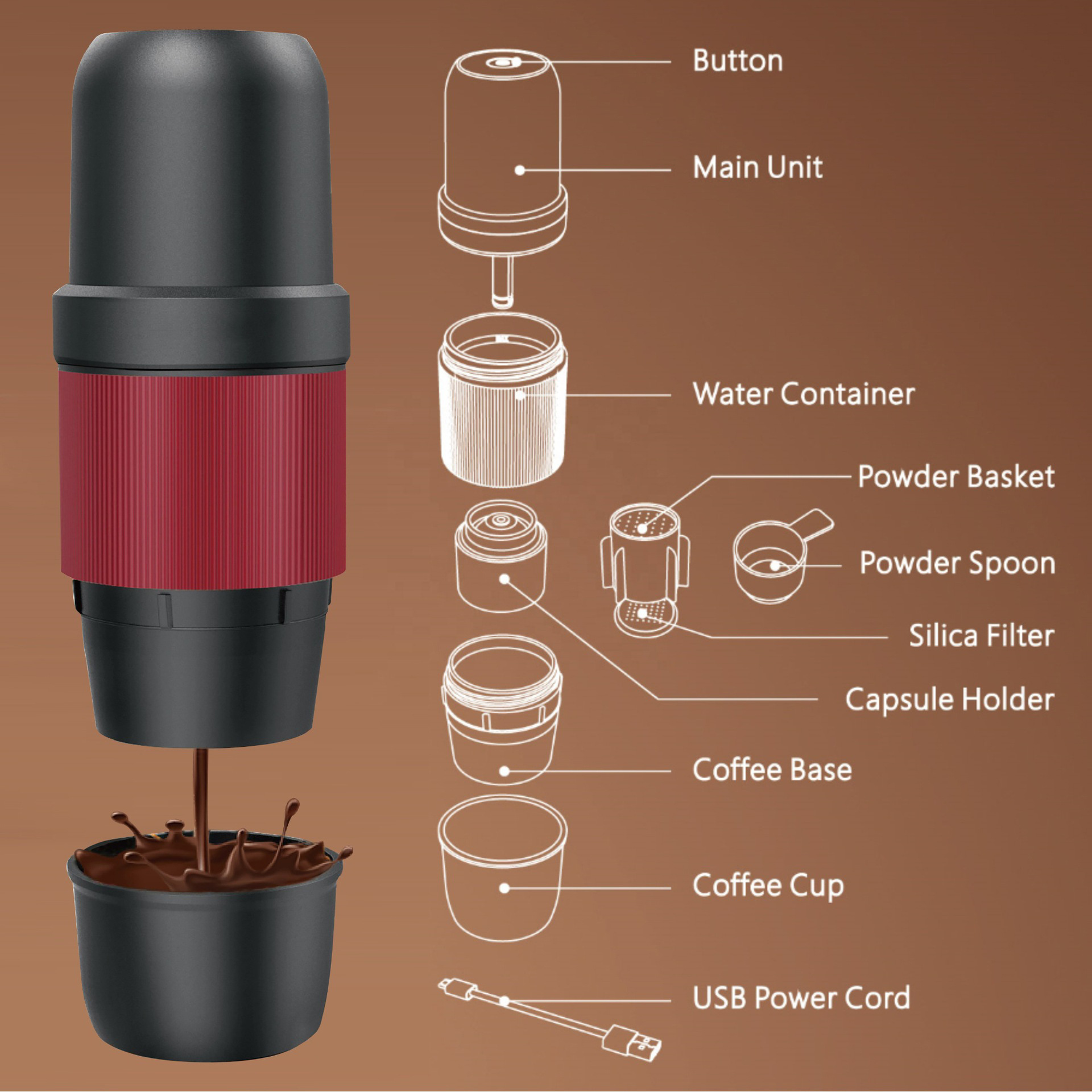 Button

Main Unit

Water Container

Powder Basket

Powder Spoon

Silica Filter

Capsule Holder

Coffee Base

Coffee Cup

USB Power Cord