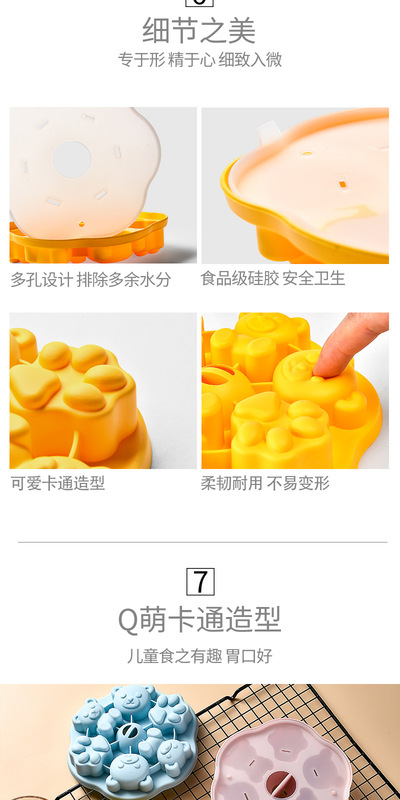 细节之美
专于形 精于心 细致入微

多孔设计 排除多余水分

食品级硅胶 安全卫生

可爱卡通造型

柔韧耐用 不易变形

7
Q萌卡通造型
儿童食之有趣 胃口好