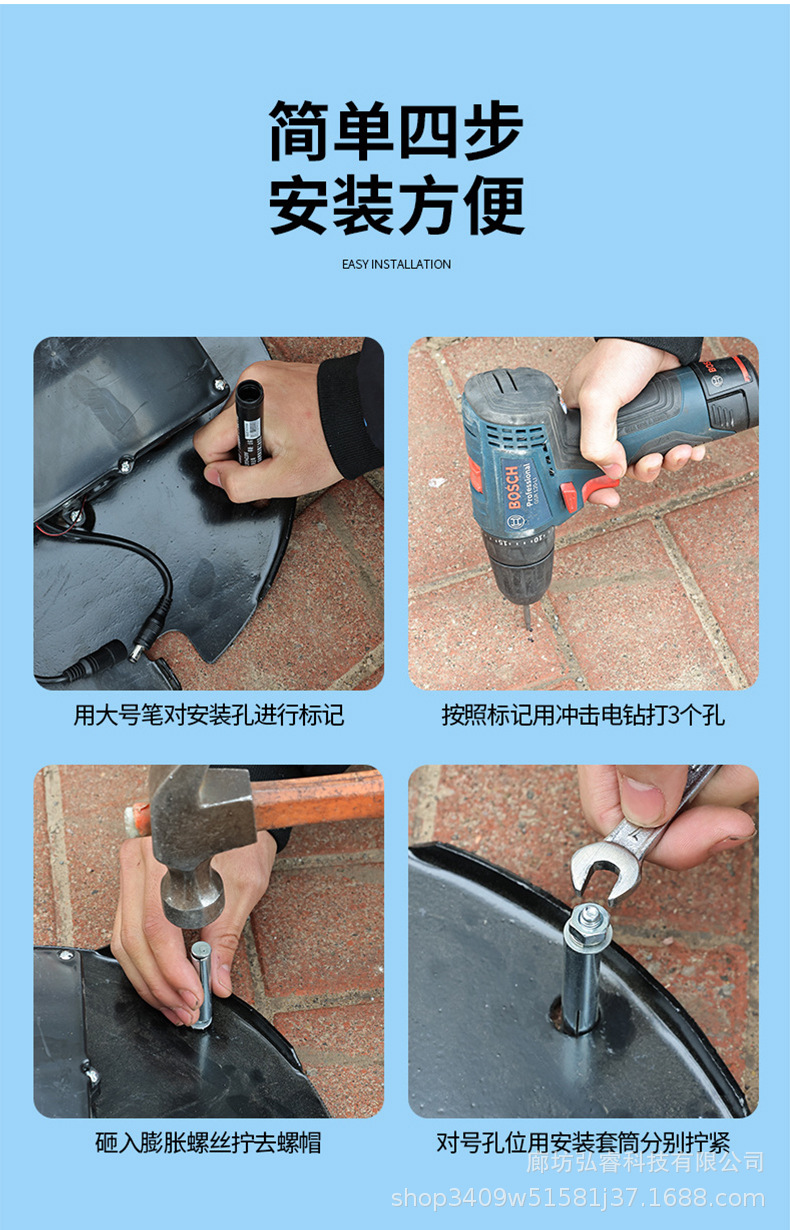 简单四步
安装方便

EASY INSTALLATION

BOSCH
Professional

用大号笔对安装孔进行标记

按照标记用冲击电钻打3个孔

砸入膨胀螺丝拧去螺帽

对号孔位用安装套筒分别拧紧

廊坊弘睿科技有限公司
shop3409w51581j37.1688.com