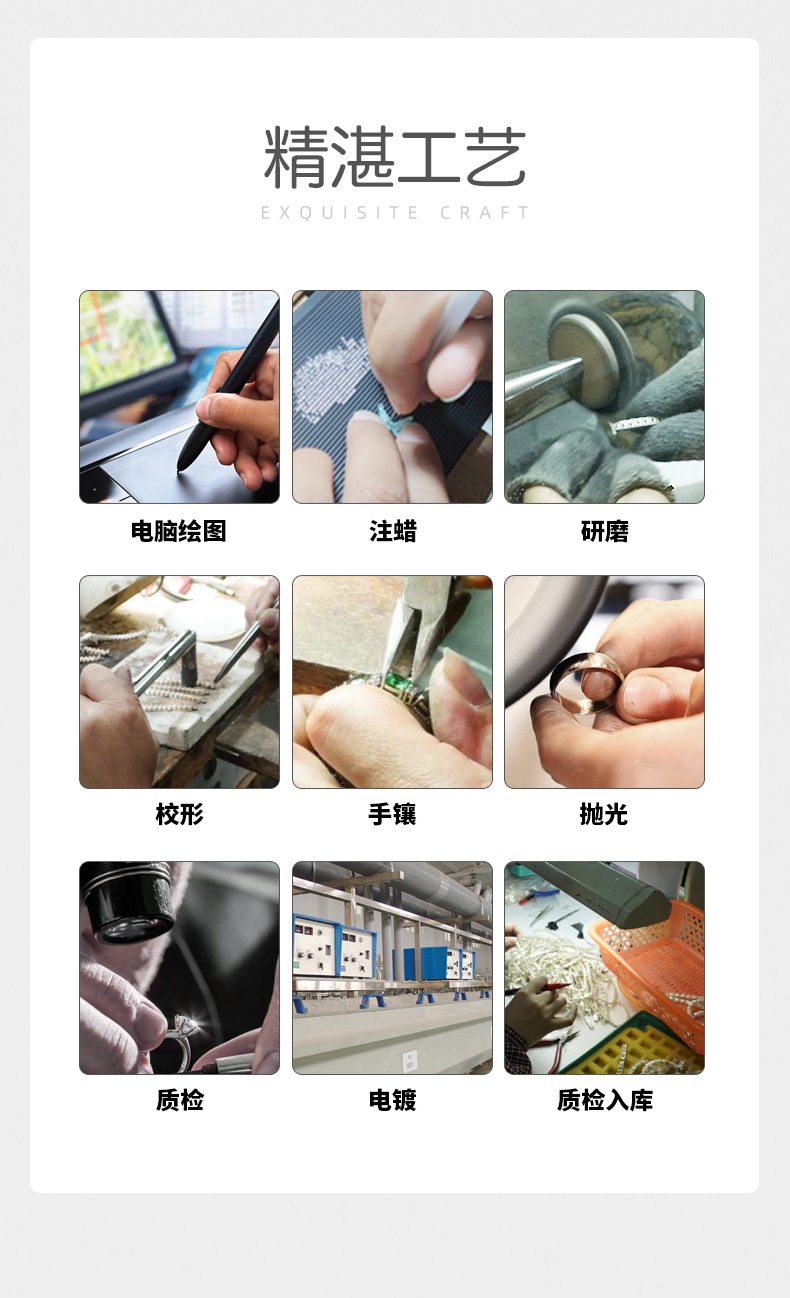 精湛工艺
EXQUISITE CRAFT

电脑绘图

注蜡

研磨

校形

手镶

抛光

质检

电镀

质检入库