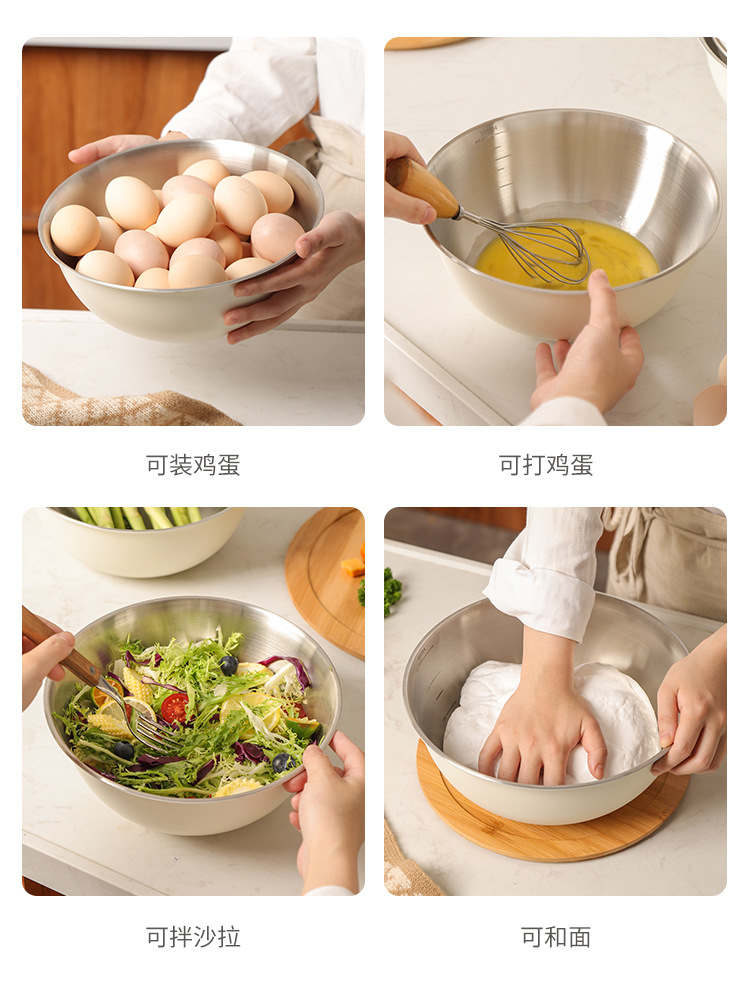 可装鸡蛋

可打鸡蛋

可拌沙拉

可和面