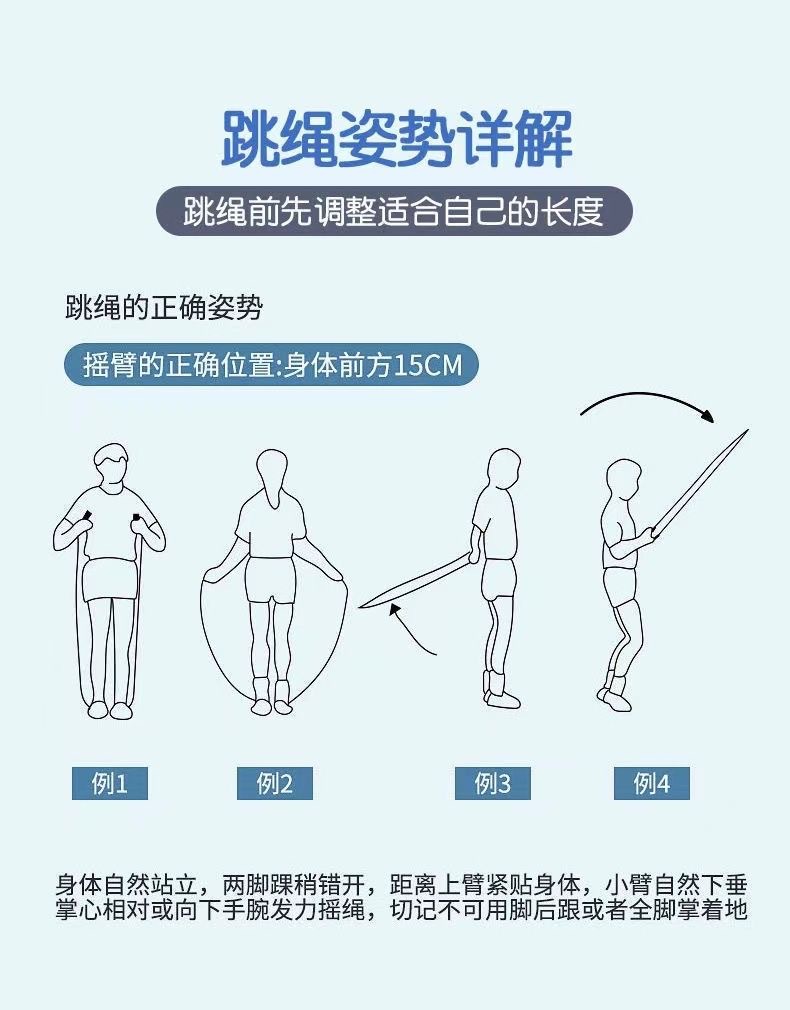 跳绳姿势详解

跳绳前先调整适合自己的长度

跳绳的正确姿势

摇臂的正确位置:身体前方15CM

例1

例2

例3

例4

身体自然站立，两脚踝稍错开，距离上臂紧贴身体，小臂自然下垂掌心相对或向下手腕发力摇绳，切记不可用脚后跟或者全脚掌着地