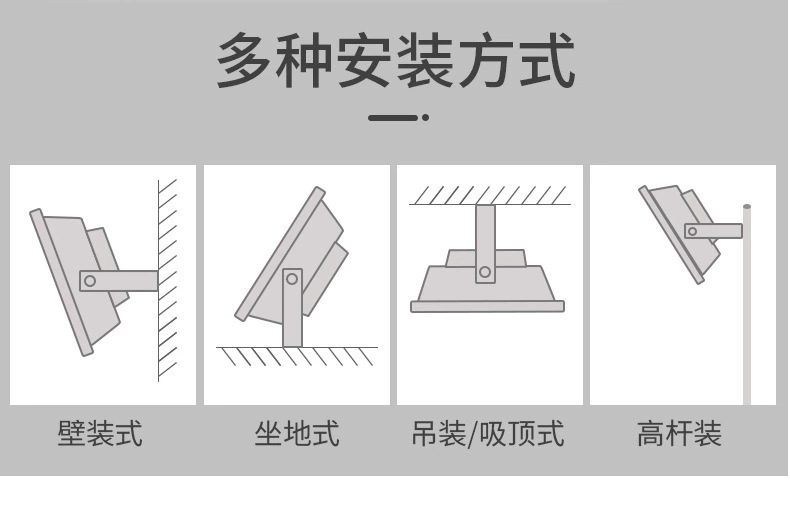 多种安装方式

壁装式

坐地式

吊装/吸顶式

高杆装