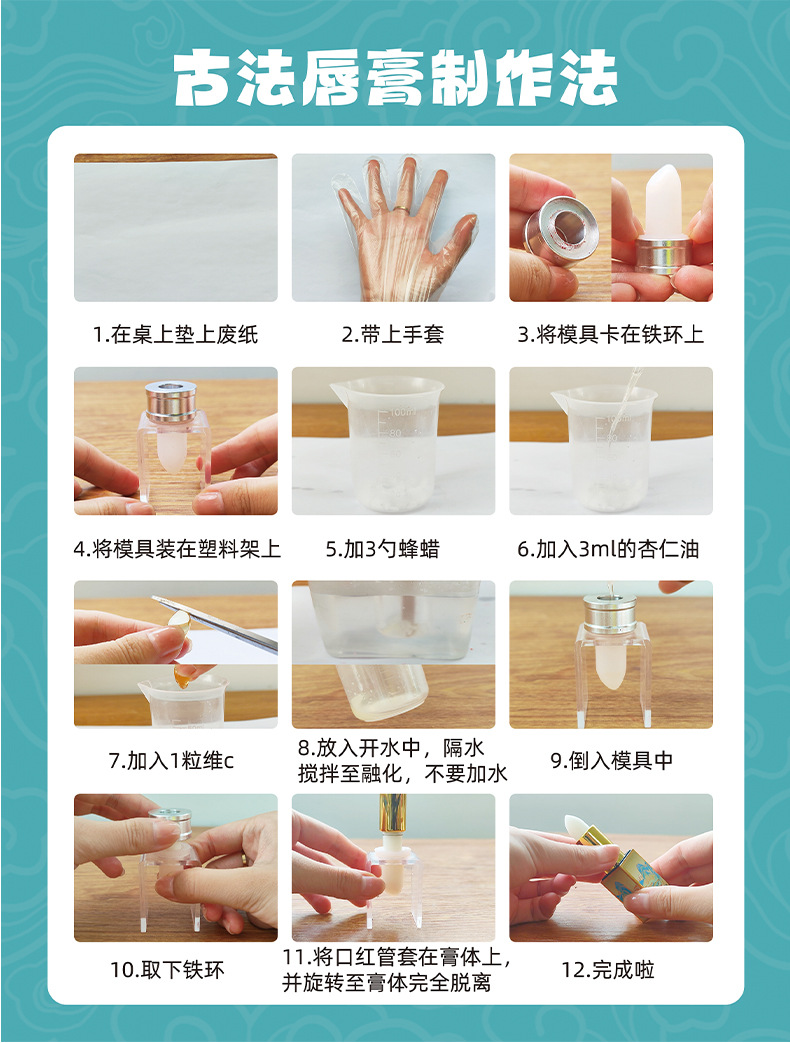 古法唇膏制作法

1.在桌上垫上废纸

2.带上手套

3.将模具卡在铁环上

4.将模具装在塑料架上

5.加3勺蜂蜡

6.加入3ml的杏仁油

7.加入1粒维c

8.放入开水中，隔水搅拌至融化，不要加水

9.倒入模具中

10.取下铁环

11.将口红管套在膏体上，并旋转至膏体完全脱离

12.完成啦