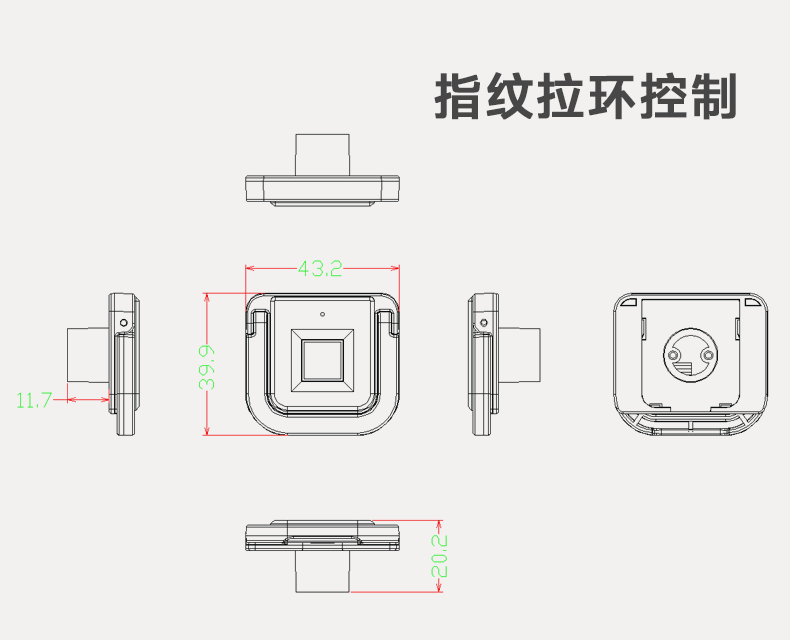 指纹拉环控制

43.2

39.9

11.7

20.2