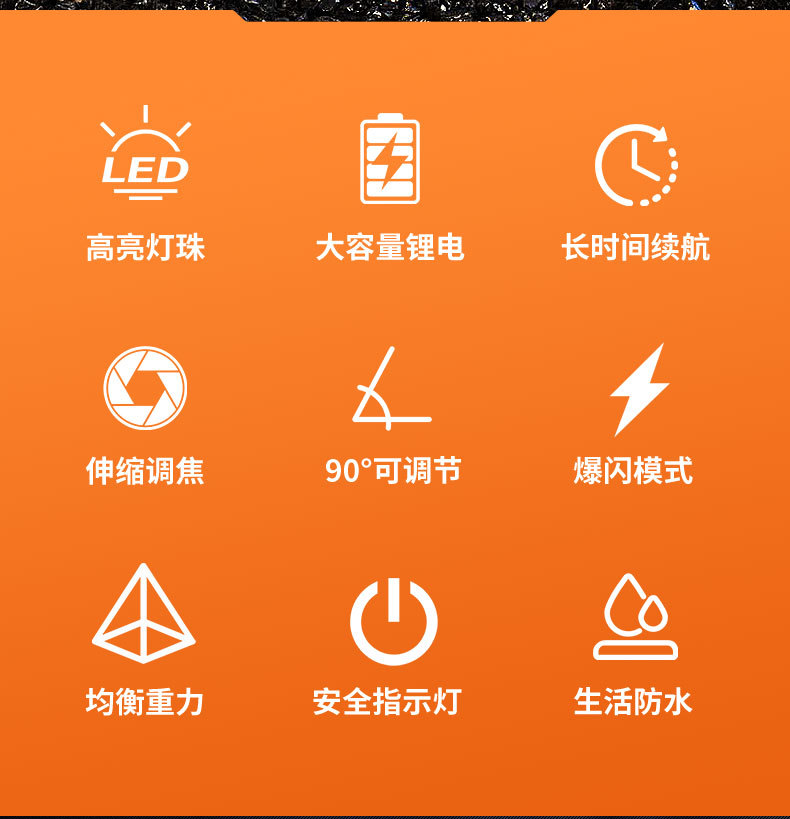 LED

高亮灯珠

大容量锂电

长时间续航

伸缩调焦

90°可调节

爆闪模式

均衡重力

安全指示灯

生活防水