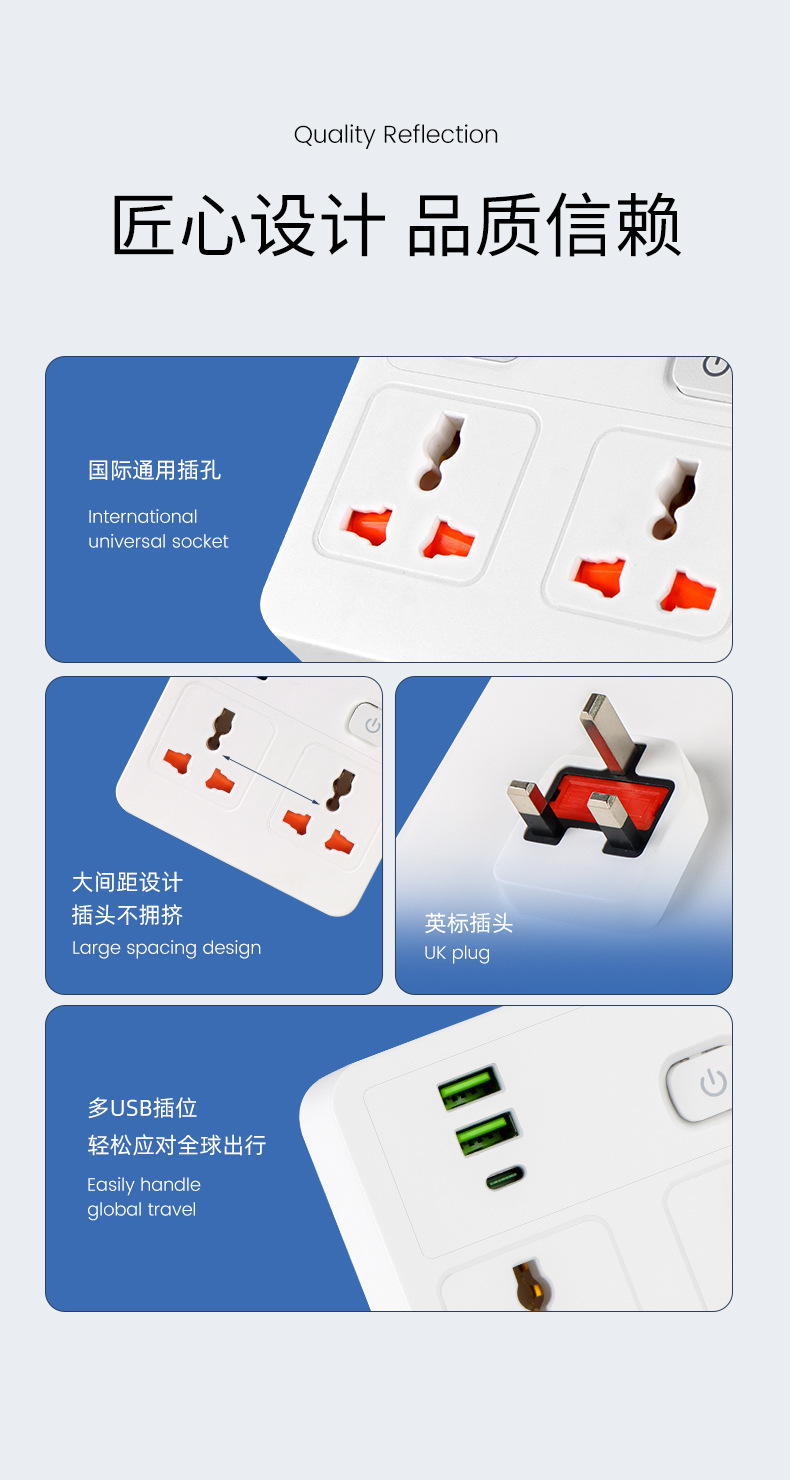 Quality Reflection

匠心设计 品质信赖

国际通用插孔

International universal socket

大间距设计
插头不拥挤

Large spacing design

英标插头

UK plug

多USB插位
轻松应对全球出行

Easily handle global travel