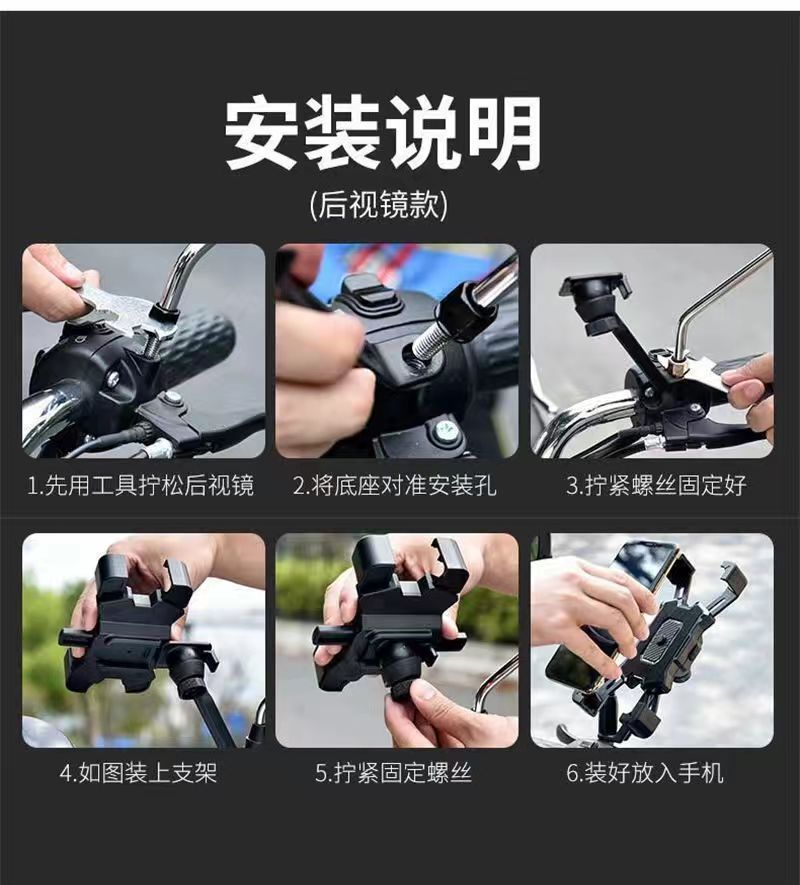 安装说明
(后视镜款)

1.先用工具拧松后视镜

2.将底座对准安装孔

3.拧紧螺丝固定好

4.如图装上支架

5.拧紧固定螺丝

6.装好放入手机