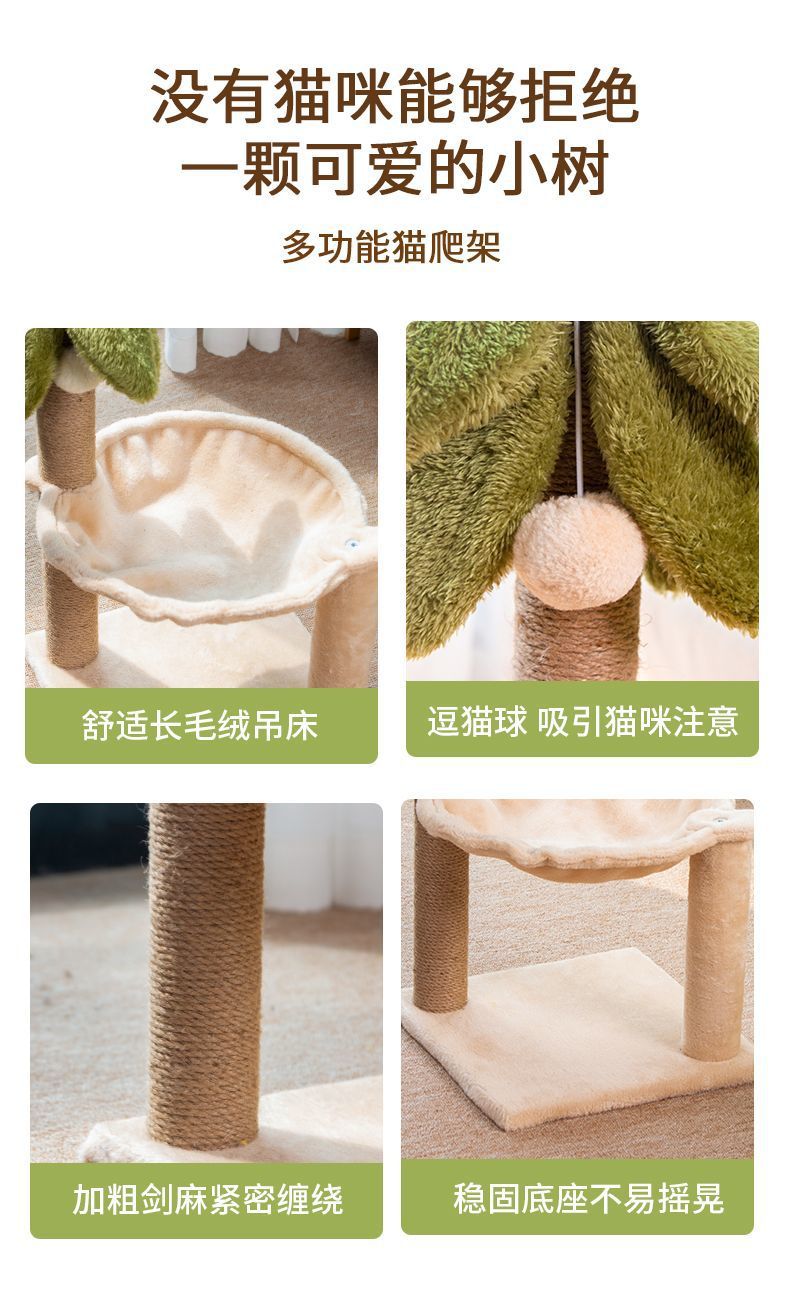 没有猫咪能够拒绝
一颗可爱的小树

多功能猫爬架

舒适长毛绒吊床

逗猫球 吸引猫咪注意

加粗剑麻紧密缠绕

稳固底座不易摇晃