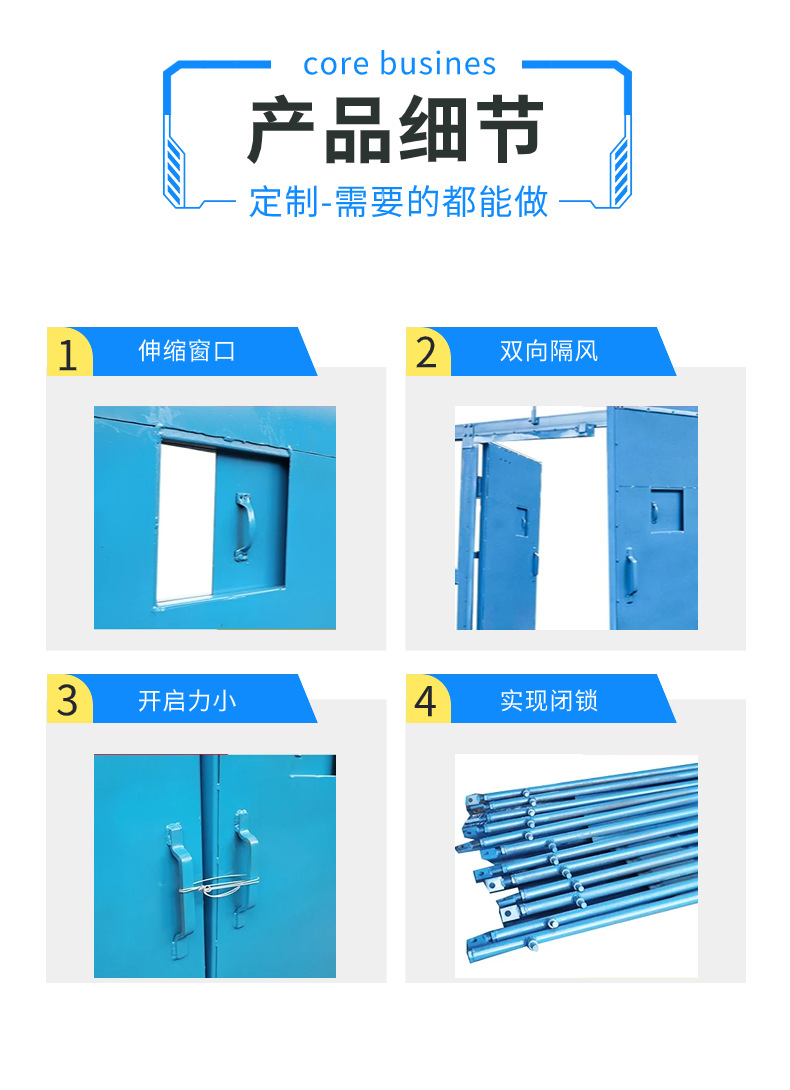 core busines

产品细节

定制-需要的都能做

1 伸缩窗口

2 双向隔风

3 开启力小

4 实现闭锁