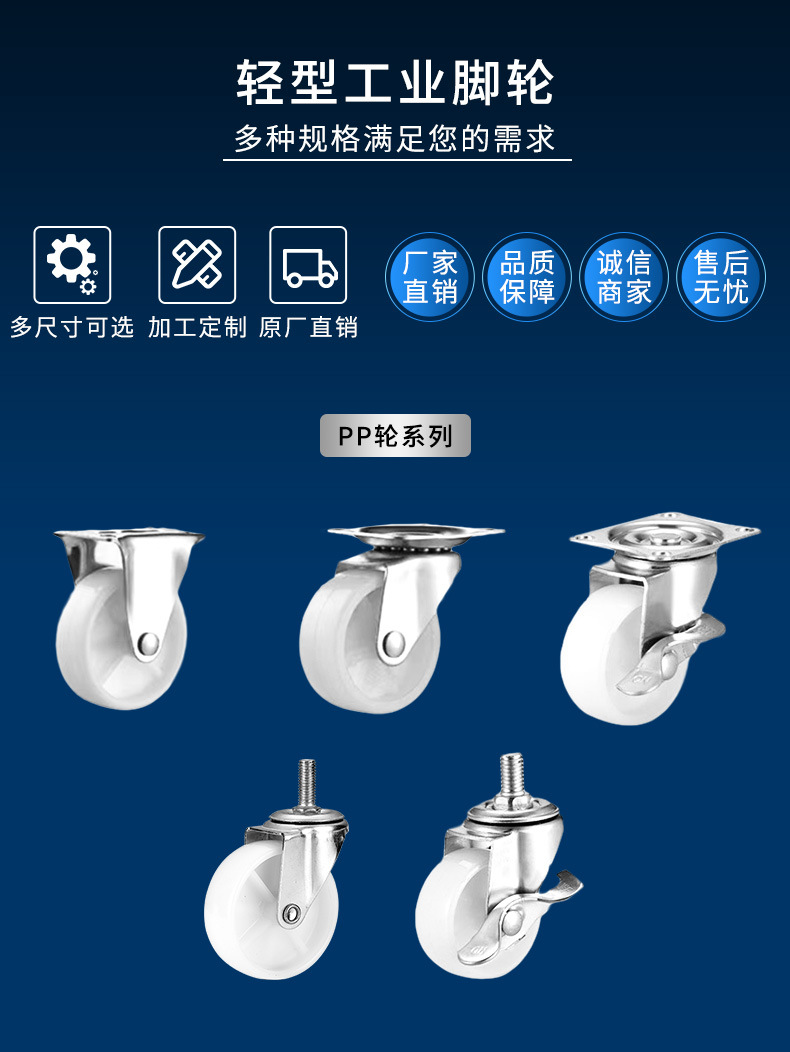 轻型工业脚轮

多种规格满足您的需求

多尺寸可选 加工定制 原厂直销

厂家直销

品质保障

诚信商家

售后无忧

PP轮系列