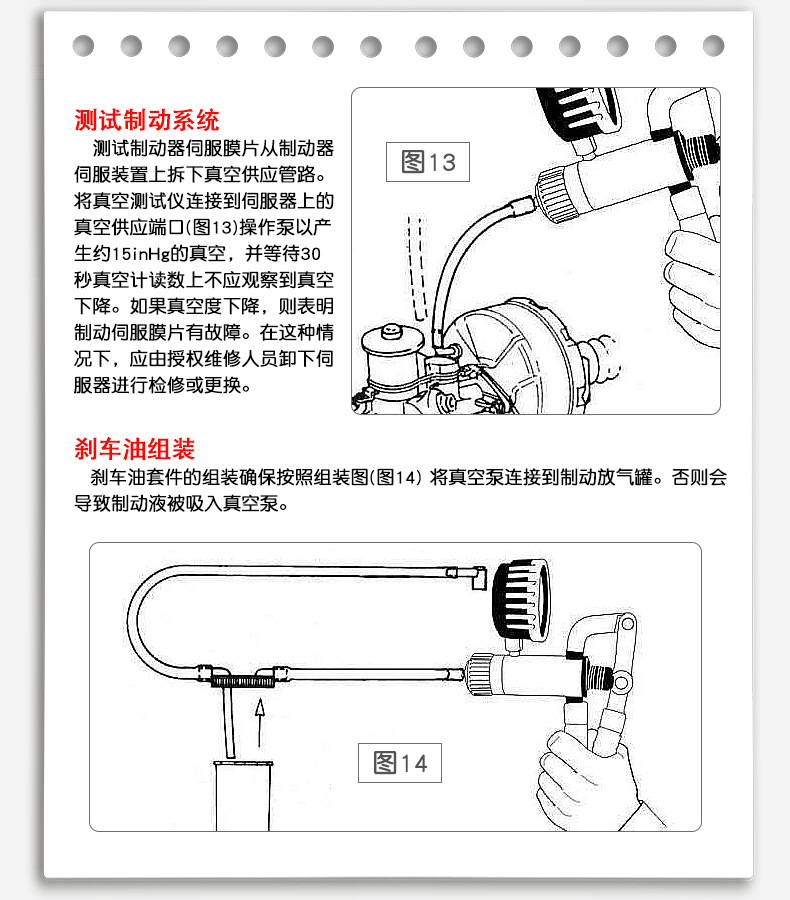 测试制动系统

测试制动器伺服膜片从制动器伺服装置上拆下真空供应管路。将真空测试仪连接到伺服器上的真空供应端口(图13)操作泵以产生约15inHg的真空，并等待30秒真空计读数上不应观察到真空下降。如果真空度下降，则表明制动伺服膜片有故障。在这种情况下，应由授权维修人员卸下伺服器进行检修或更换。

图13

刹车油组装

刹车油套件的组装确保按照组装图(图14) 将真空泵连接到制动放气罐。否则会导致制动液被吸入真空泵。

图14