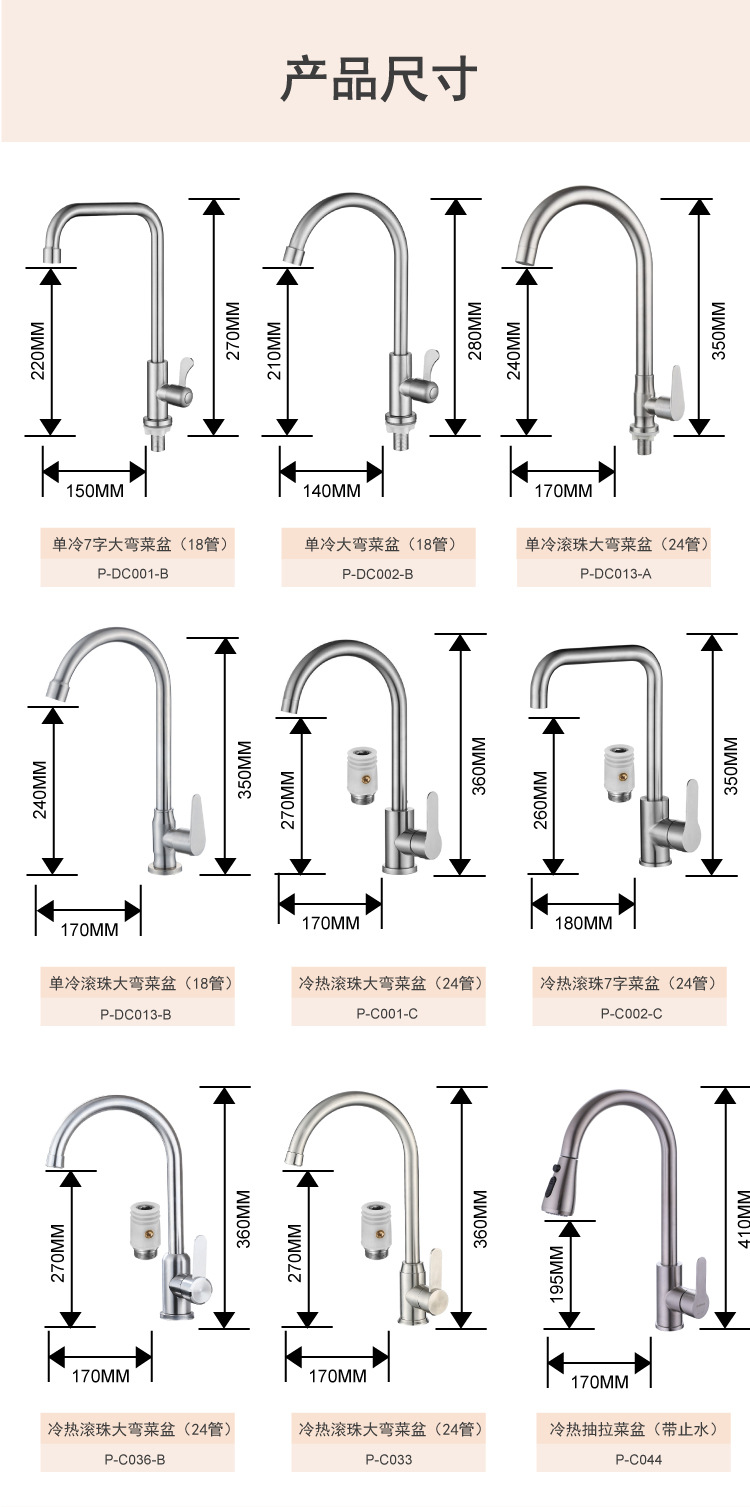 产品尺寸

220MM
270MM
150MM
单冷7字大弯菜盆（18管）
P-DC001-B

210MM
280MM
140MM
单冷大弯菜盆（18管）
P-DC002-B

240MM
350MM
170MM
单冷滚珠大弯菜盆（24管）
P-DC013-A

240MM
350MM
170MM
单冷滚珠大弯菜盆（18管）
P-DC013-B

270MM
360MM
170MM
冷热滚珠大弯菜盆（24管）
P-C001-C

260MM
350MM
180MM
冷热滚珠7字菜盆（24管）
P-C002-C

270MM
360MM
170MM
冷热滚珠大弯菜盆（24管）
P-C036-B

270MM
360MM
170MM
冷热滚珠大弯菜盆（24管）
P-C033

195MM
410MM
170MM
冷热抽拉菜盆（带止水）
P-C044