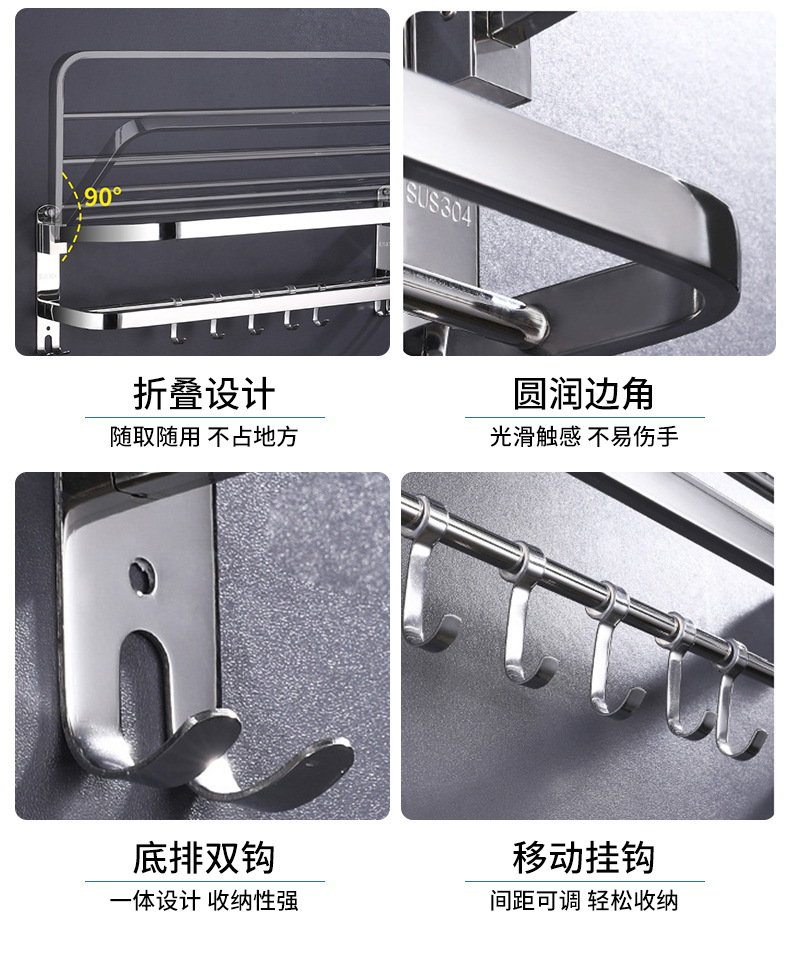 90°

SUS304

折叠设计

随取随用 不占地方

圆润边角

光滑触感 不易伤手

底排双钩

一体设计 收纳性强

移动挂钩

间距可调 轻松收纳