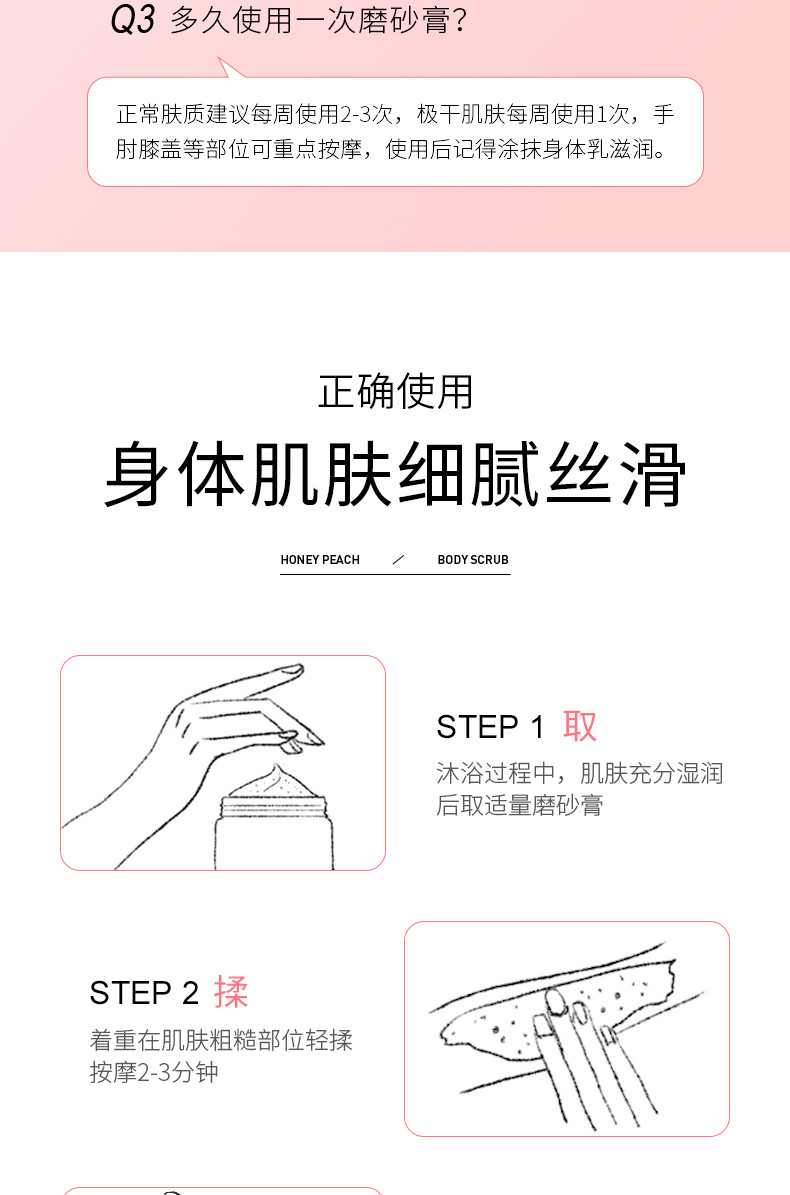 Q3 多久使用一次磨砂膏？

正常肤质建议每周使用2-3次，极干肌肤每周使用1次，手肘膝盖等部位可重点按摩，使用后记得涂抹身体乳滋润。

正确使用

身体肌肤细腻丝滑

HONEY PEACH ／ BODY SCRUB

STEP 1 取

沐浴过程中，肌肤充分湿润后取适量磨砂膏

STEP 2 揉

着重在肌肤粗糙部位轻揉按摩2-3分钟