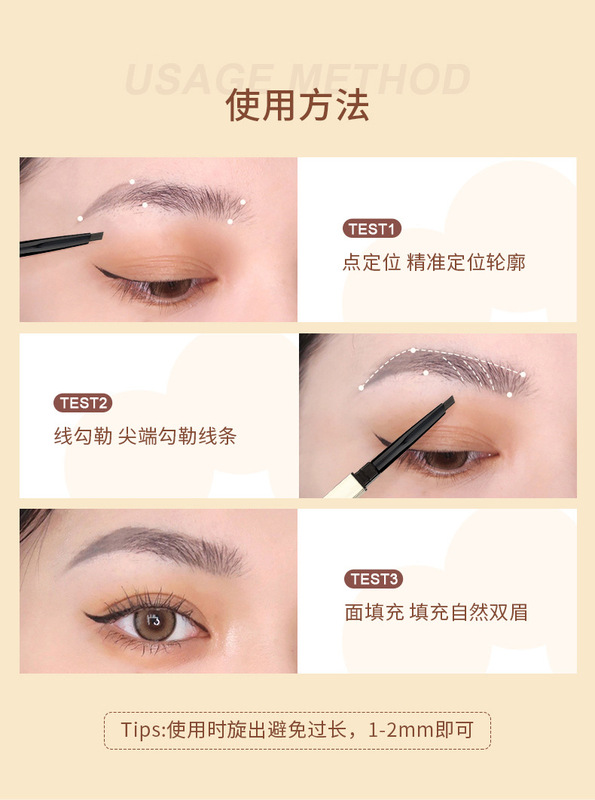 USAGE METHOD
使用方法

TEST1
点定位 精准定位轮廓

TEST2
线勾勒 尖端勾勒线条

TEST3
面填充 填充自然双眉

Tips:使用时旋出避免过长，1-2mm即可