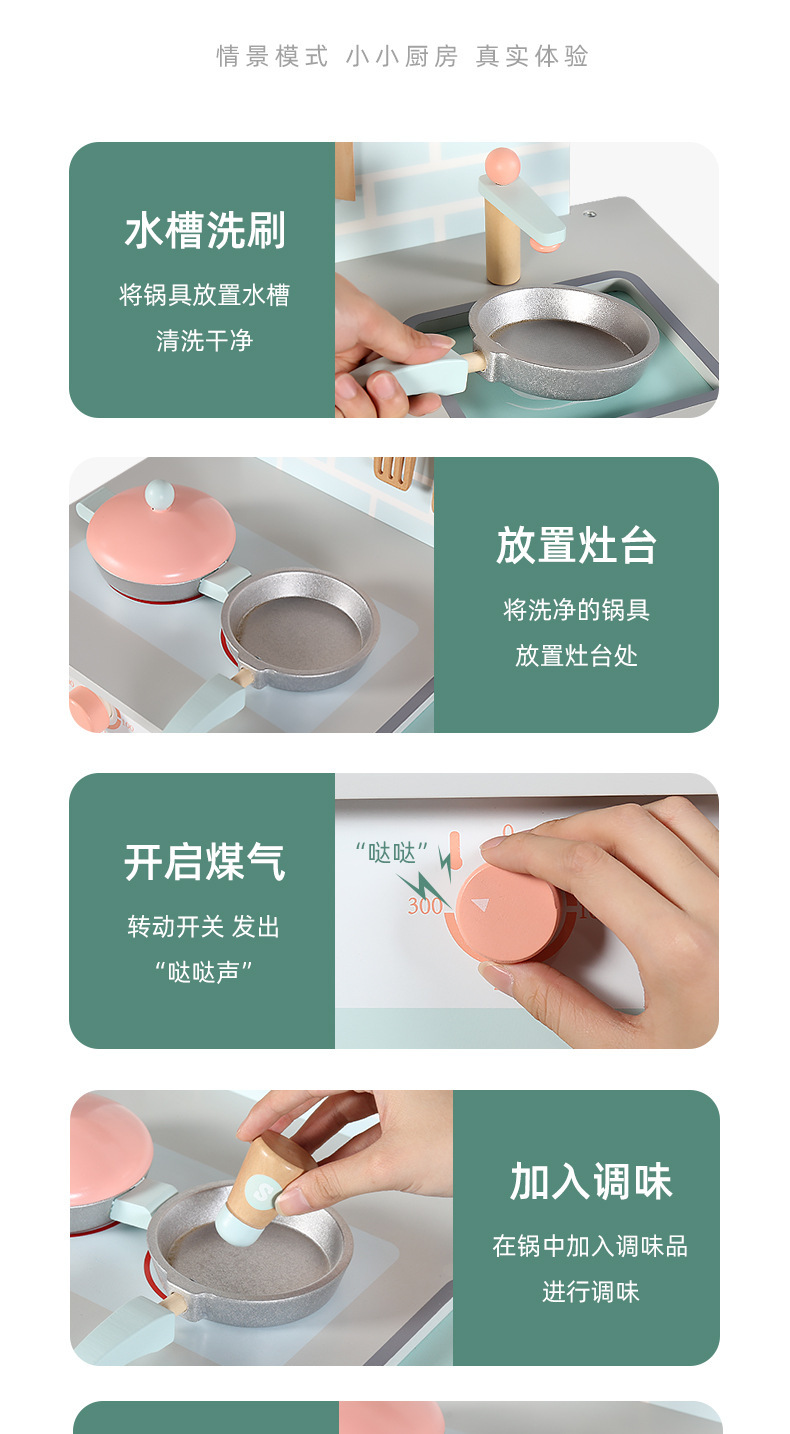 情景模式 小小厨房 真实体验

水槽洗刷

将锅具放置水槽
清洗干净

放置灶台

将洗净的锅具
放置灶台处

开启煤气

转动开关 发出
“哒哒声”

“哒哒”

0

300

加入调味

在锅中加入调味品
进行调味

S