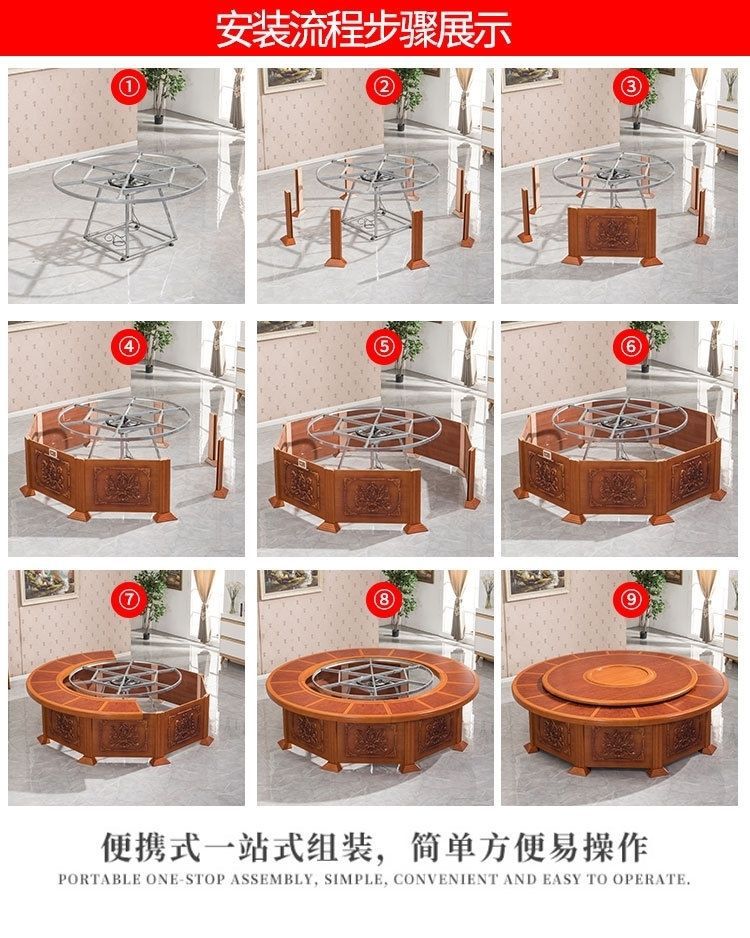 安装流程步骤展示

①

②

③

④

⑤

⑥

⑦

⑧

⑨

便携式一站式组装，简单方便易操作

PORTABLE ONE-STOP ASSEMBLY, SIMPLE, CONVENIENT AND EASY TO OPERATE.