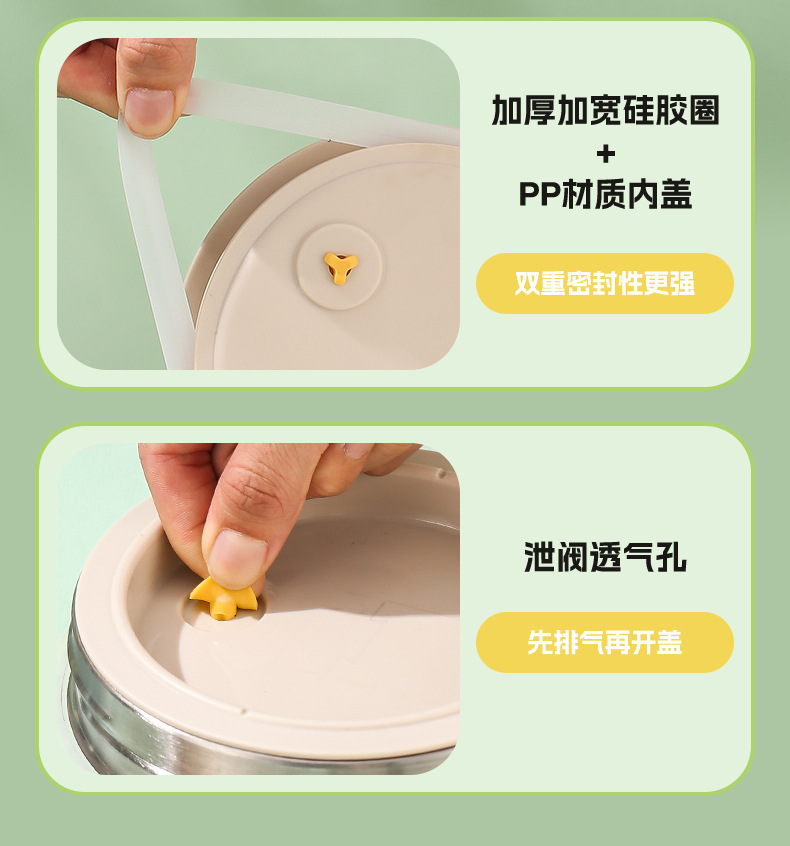 加厚加宽硅胶圈
+
PP材质内盖

双重密封性更强

泄阀透气孔

先排气再开盖