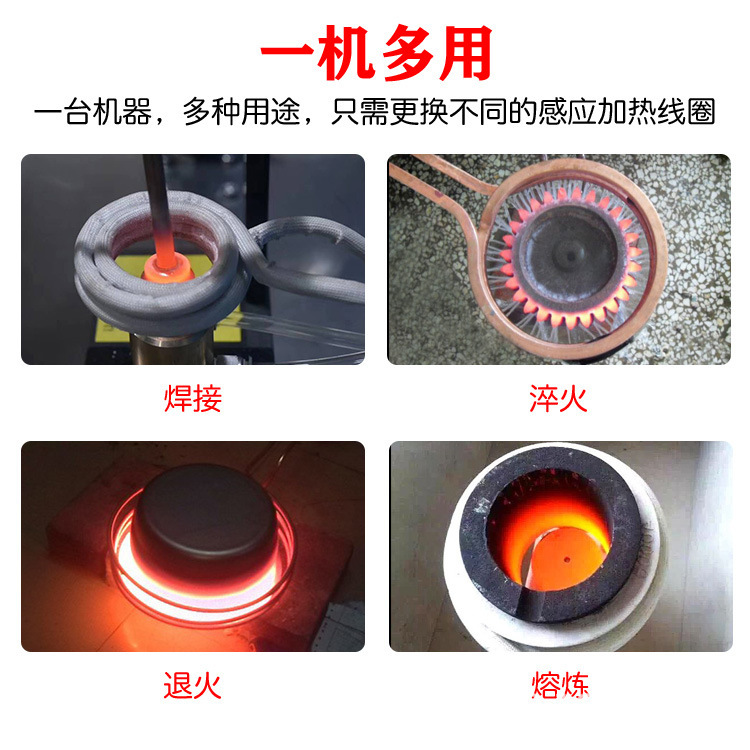 一机多用

一台机器，多种用途，只需更换不同的感应加热线圈

焊接

淬火

退火

熔炼