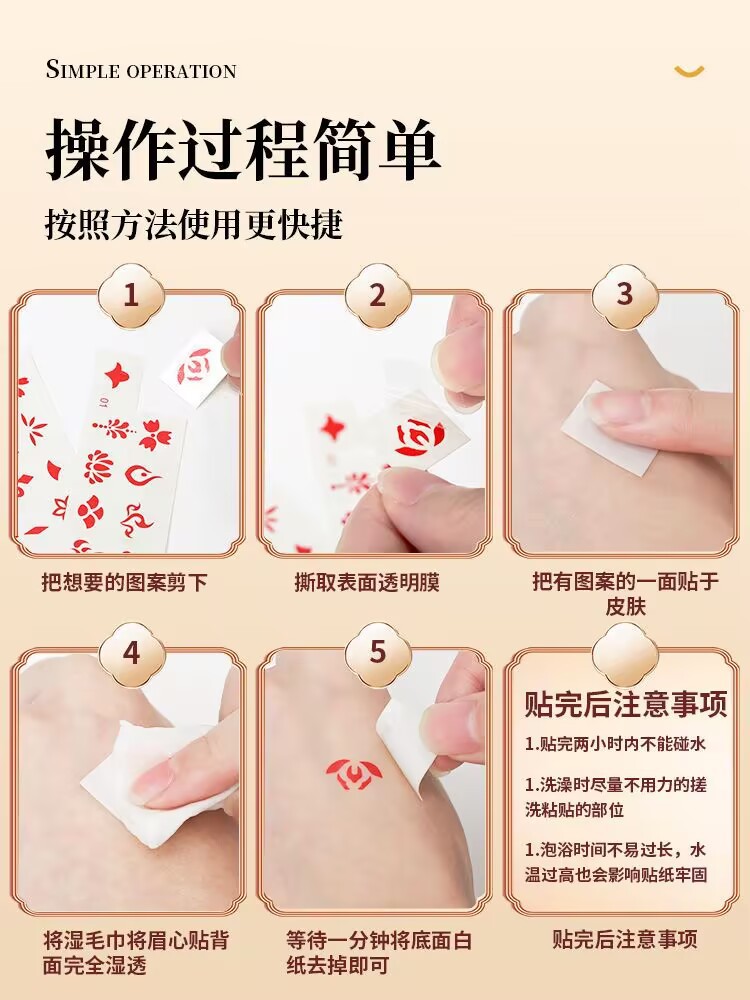 SIMPLE OPERATION

操作过程简单

按照方法使用更快捷

1

把想要的图案剪下

2

撕取表面透明膜

3

把有图案的一面贴于皮肤

4

将湿毛巾将眉心贴背面完全湿透

5

等待一分钟将底面白纸去掉即可

贴完后注意事项

1.贴完两小时内不能碰水

1.洗澡时尽量不用力的搓洗粘贴的部位

1.泡浴时间不易过长，水温过高也会影响贴纸牢固

贴完后注意事项