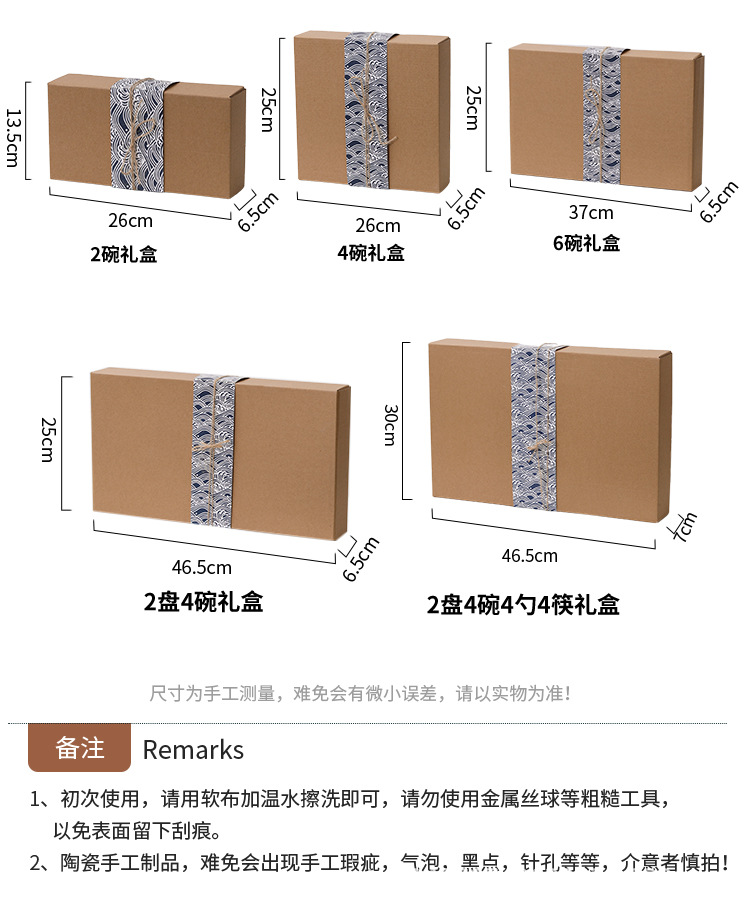 13.5cm
26cm
6.5cm
2碗礼盒

25cm
26cm
6.5cm
4碗礼盒

25cm
37cm
6.5cm
6碗礼盒

25cm
46.5cm
6.5cm
2盘4碗礼盒

30cm
46.5cm
7cm
2盘4碗4勺4筷礼盒

尺寸为手工测量，难免会有微小误差，请以实物为准！

备注 Remarks

1、初次使用，请用软布加温水擦洗即可，请勿使用金属丝球等粗糙工具，以免表面留下刮痕。

2、陶瓷手工制品，难免会出现手工瑕疵，气泡，黑点，针孔等等，介意者慎拍！