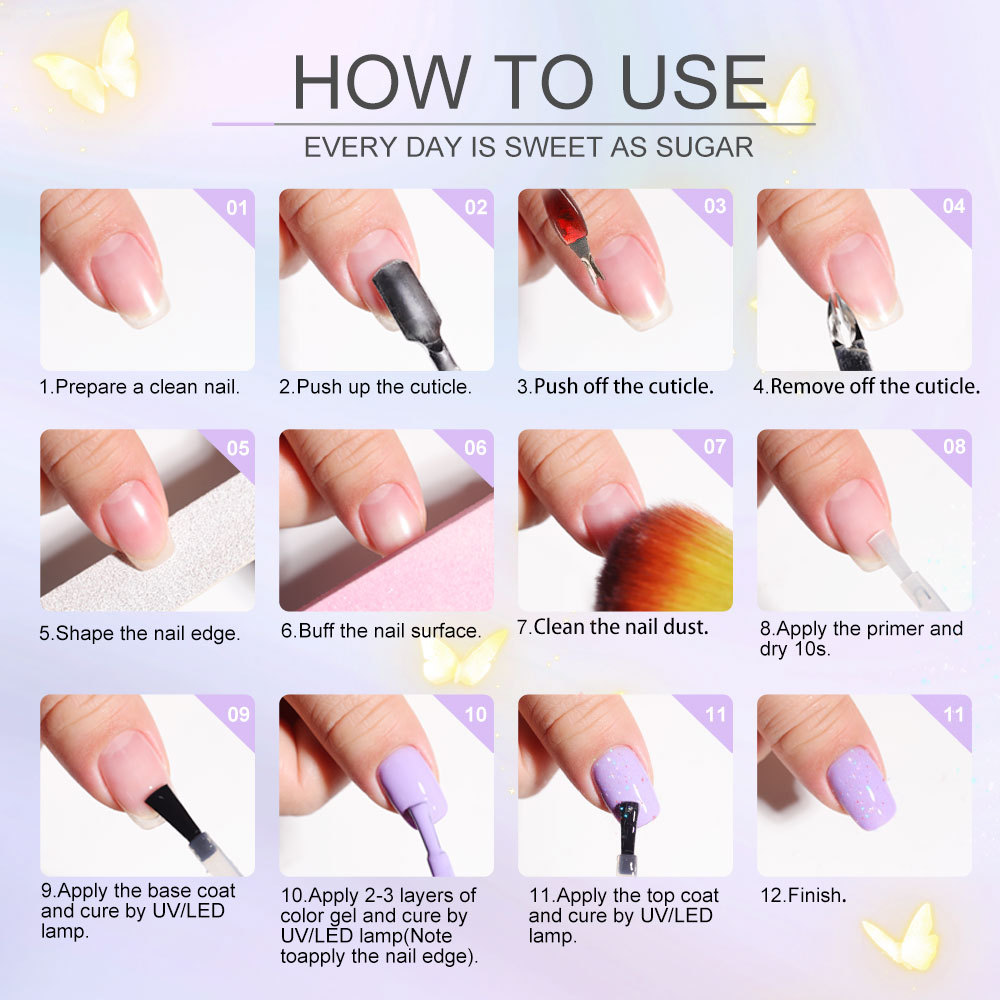 HOW TO USE

EVERY DAY IS SWEET AS SUGAR

01

1.Prepare a clean nail.

02

2.Push up the cuticle.

03

3.Push off the cuticle.

04

4.Remove off the cuticle.

05

5.Shape the nail edge.

06

6.Buff the nail surface.

07

7.Clean the nail dust.

08

8.Apply the primer and dry 10s.

09

9.Apply the base coat and cure by UV/LED lamp.

10

10.Apply 2-3 layers of color gel and cure by UV/LED lamp(Note toapply the nail edge).

11

11.Apply the top coat and cure by UV/LED lamp.

11

12.Finish.