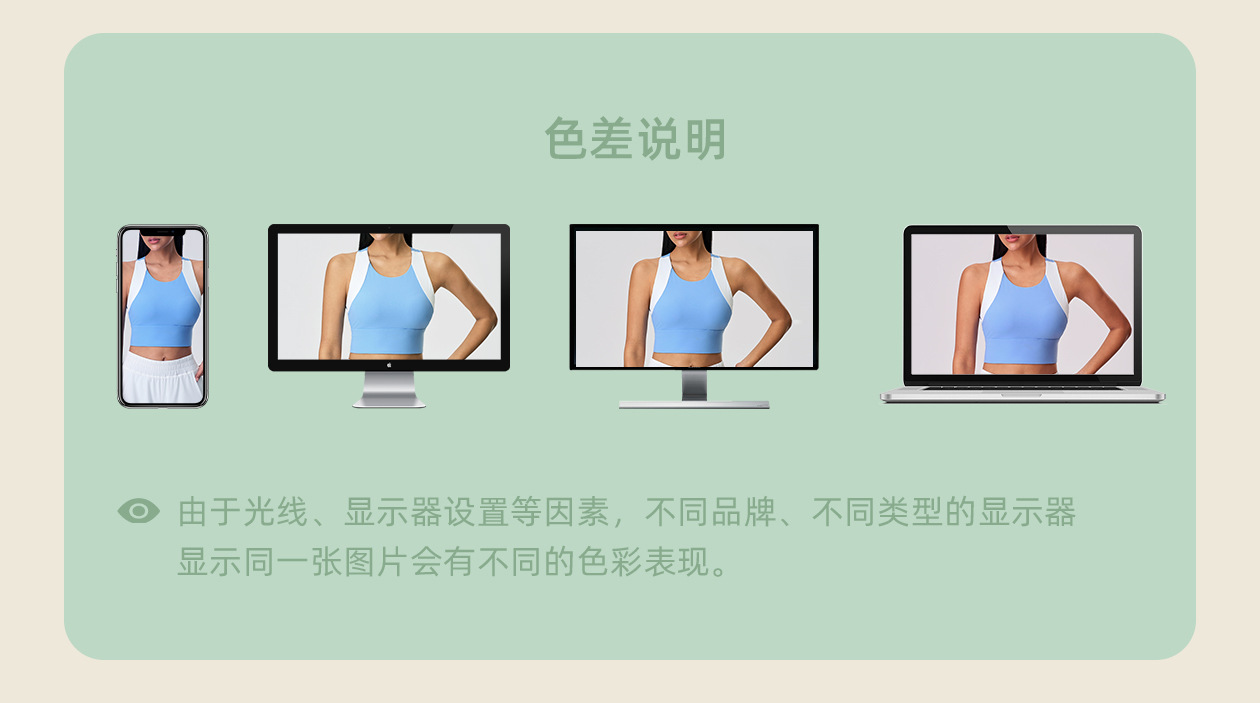 色差说明

由于光线、显示器设置等因素，不同品牌、不同类型的显示器显示同一张图片会有不同的色彩表现。