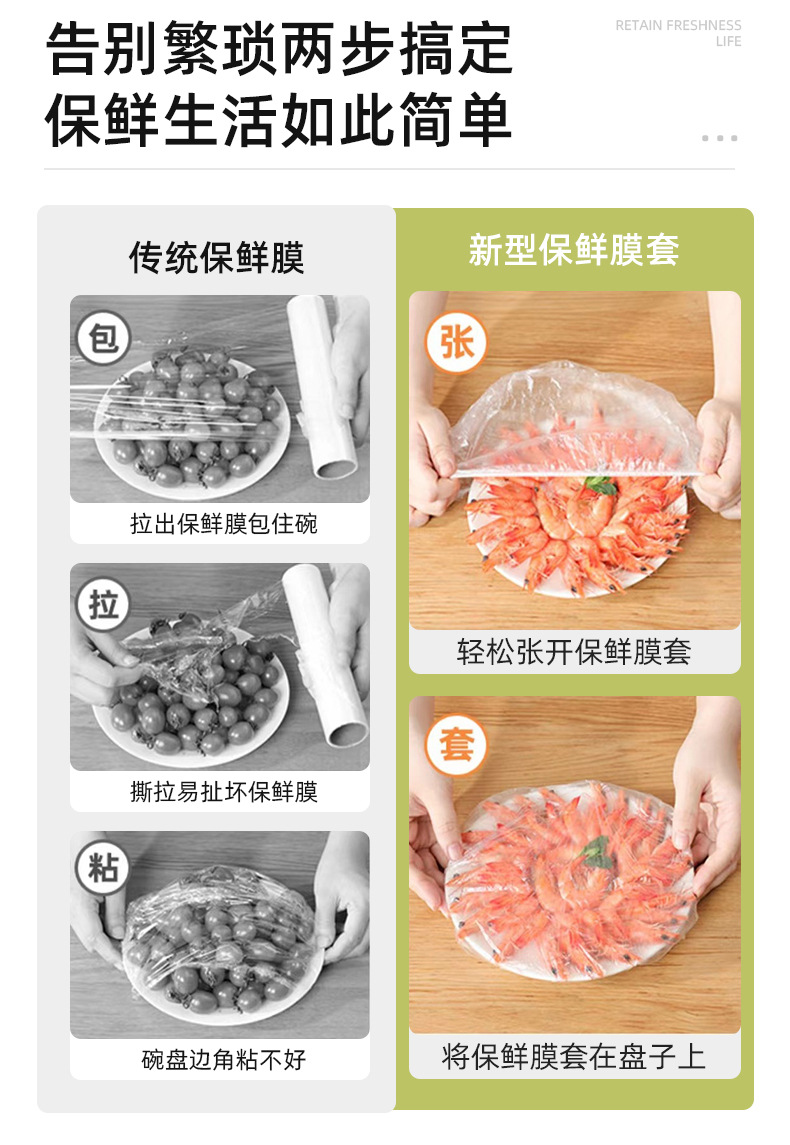 告别繁琐两步搞定
保鲜生活如此简单

RETAIN FRESHNESS LIFE

传统保鲜膜

包

拉出保鲜膜包住碗

拉

撕拉易扯坏保鲜膜

粘

碗盘边角粘不好

新型保鲜膜套

张

轻松张开保鲜膜套

套

将保鲜膜套在盘子上