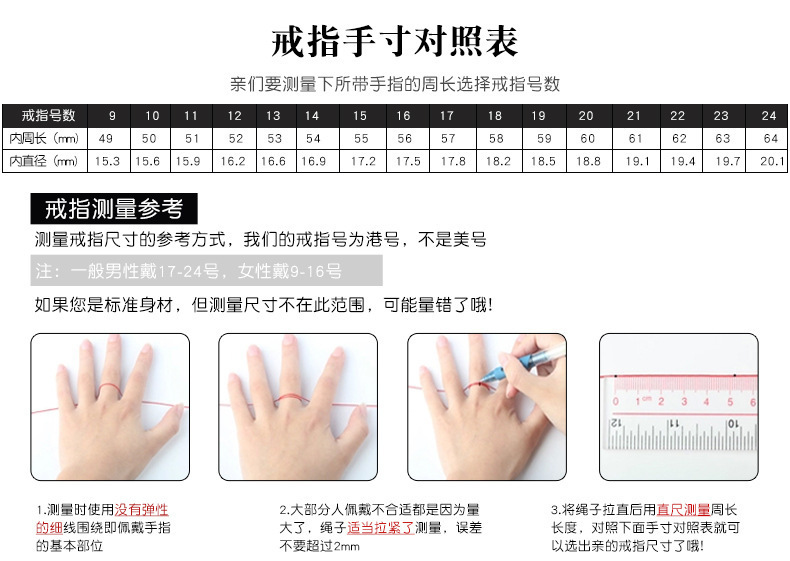 戒指手寸对照表

亲们要测量下所带手指的周长选择戒指号数

| 戒指号数 | 9 | 10 | 11 | 12 | 13 | 14 | 15 | 16 | 17 | 18 | 19 | 20 | 21 | 22 | 23 | 24 |
|---|---|---|---|---|---|---|---|---|---|---|---|---|---|---|---|---|
| 内周长（mm） | 49 | 50 | 51 | 52 | 53 | 54 | 55 | 56 | 57 | 58 | 59 | 60 | 61 | 62 | 63 | 64 |
| 内直径（mm） | 15.3 | 15.6 | 15.9 | 16.2 | 16.6 | 16.9 | 17.2 | 17.5 | 17.8 | 18.2 | 18.5 | 18.8 | 19.1 | 19.4 | 19.7 | 20.1 |

戒指测量参考

测量戒指尺寸的参考方式，我们的戒指号为港号，不是美号

注：一般男性戴17-24号，女性戴9-16号

如果您是标准身材，但测量尺寸不在此范围，可能量错了哦!

0 1cm 2 3 4 5 6
12 11 10

1.测量时使用没有弹性的细线围绕即佩戴手指的基本部位

2.大部分人佩戴不合适都是因为量大了，绳子适当拉紧了测量，误差不要超过2mm

3.将绳子拉直后用直尺测量周长长度，对照下面手寸对照表就可以选出亲的戒指尺寸了哦!