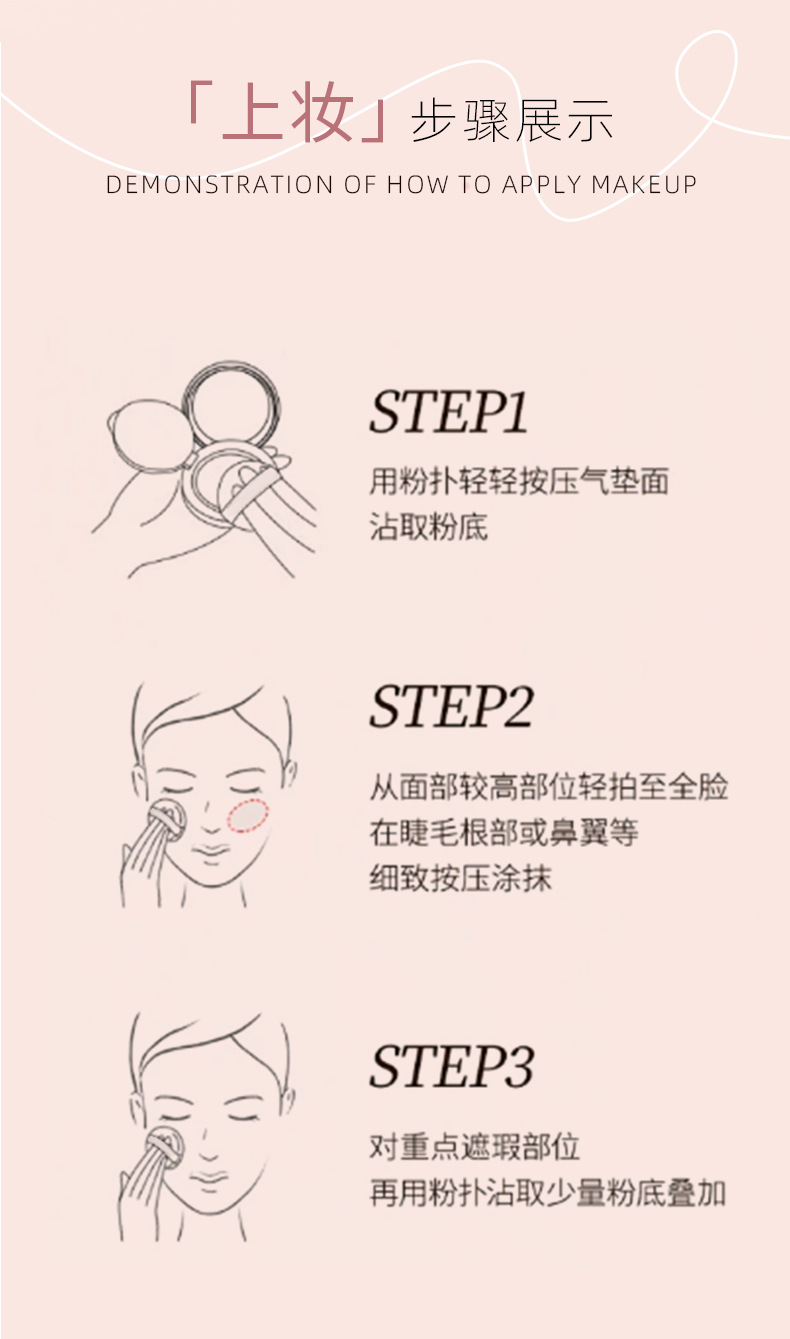 「上妆」步骤展示
DEMONSTRATION OF HOW TO APPLY MAKEUP

STEP1
用粉扑轻轻按压气垫面
沾取粉底

STEP2
从面部较高部位轻拍至全脸
在睫毛根部或鼻翼等
细致按压涂抹

STEP3
对重点遮瑕部位
再用粉扑沾取少量粉底叠加